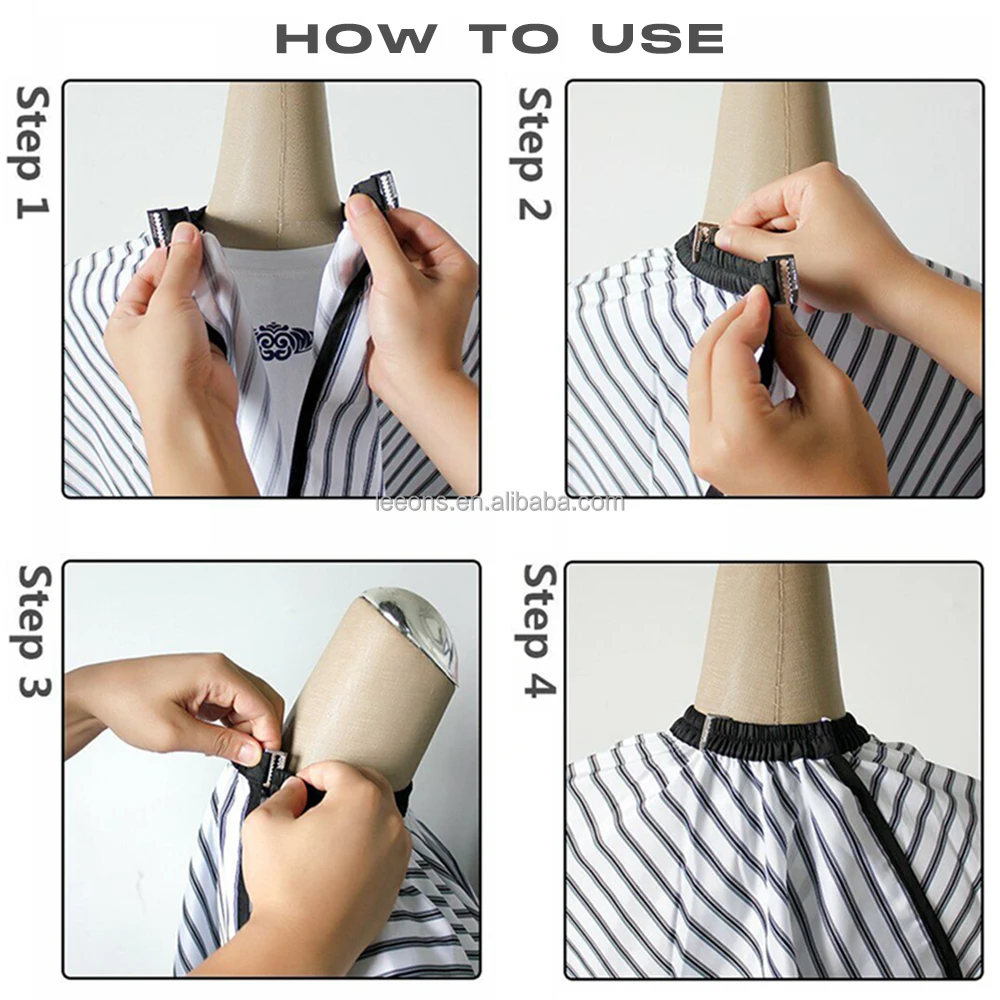 HOW TO USE

Step 1

Step 2

leeons.en.alibaba.com

Step 3

Step 4