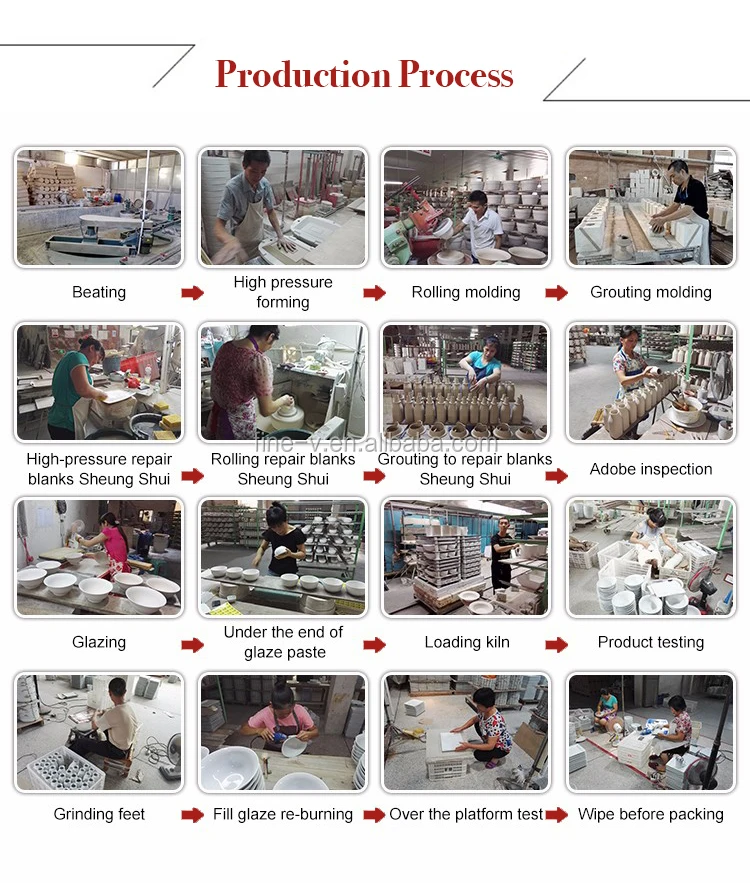 Production Process

Beating

High pressure forming

Rolling molding

Grouting molding

High-pressure repair blanks Sheung Shui

Rolling repair blanks Sheung Shui

Grouting to repair blanks Sheung Shui

Adobe inspection

fine-v.en.alibaba.com

Glazing

Under the end of glaze paste

Loading kiln

Product testing

Grinding feet

Fill glaze re-burning

Over the platform test

Wipe before packing