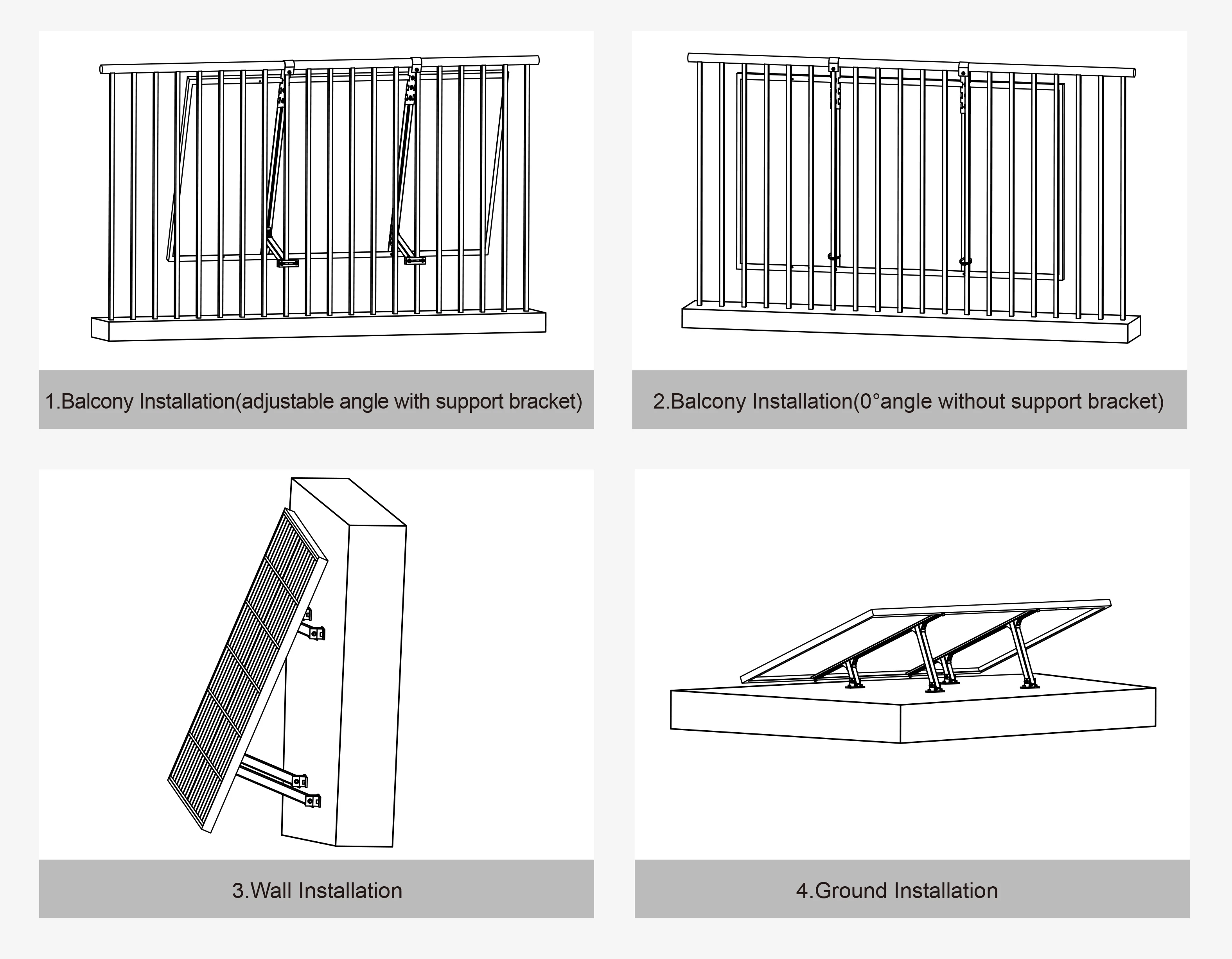 1.Balcony Installation(adjustable angle with support bracket)

2.Balcony Installation(0°angle without support bracket)

3.Wall Installation

4.Ground Installation