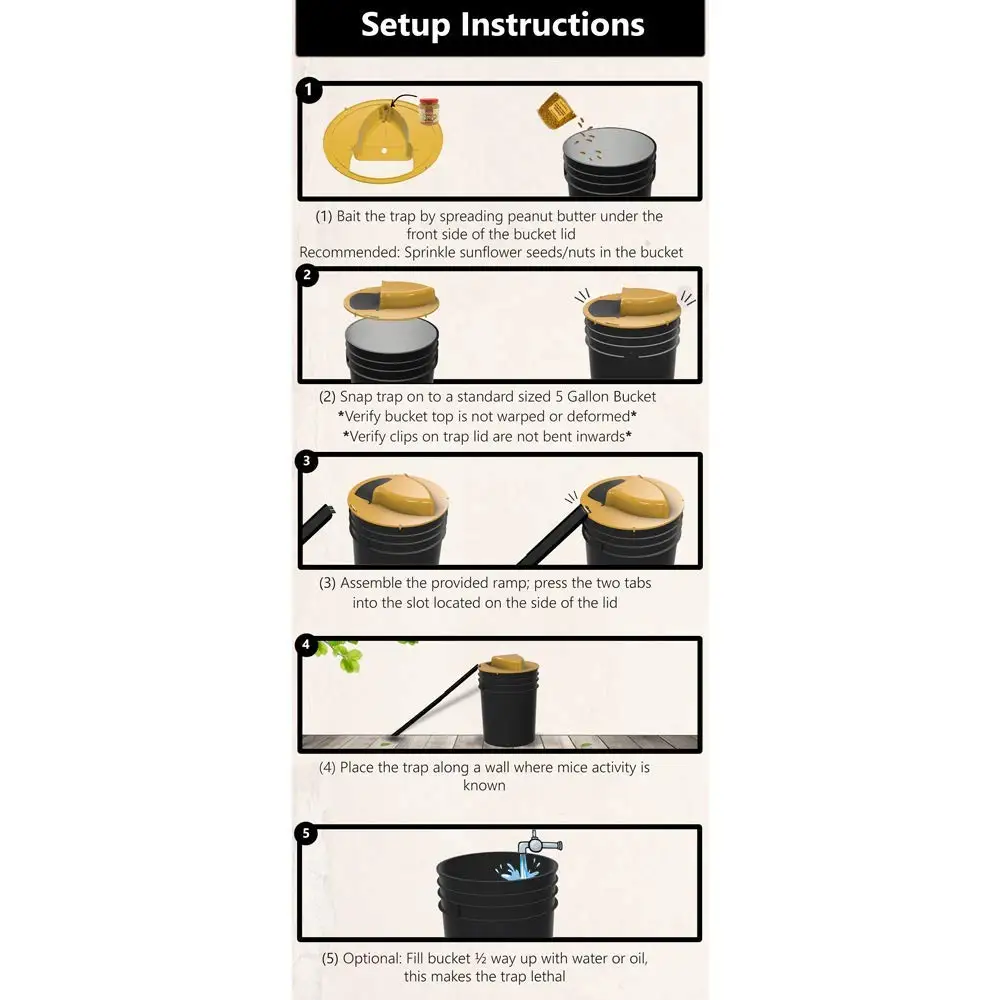 Setup Instructions

1

(1) Bait the trap by spreading peanut butter under the front side of the bucket lid
Recommended: Sprinkle sunflower seeds/nuts in the bucket

2

(2) Snap trap on to a standard sized 5 Gallon Bucket
*Verify bucket top is not warped or deformed*
*Verify clips on trap lid are not bent inwards*

3

(3) Assemble the provided ramp; press the two tabs into the slot located on the side of the lid

4

(4) Place the trap along a wall where mice activity is known

5

(5) Optional: Fill bucket ½ way up with water or oil, this makes the trap lethal