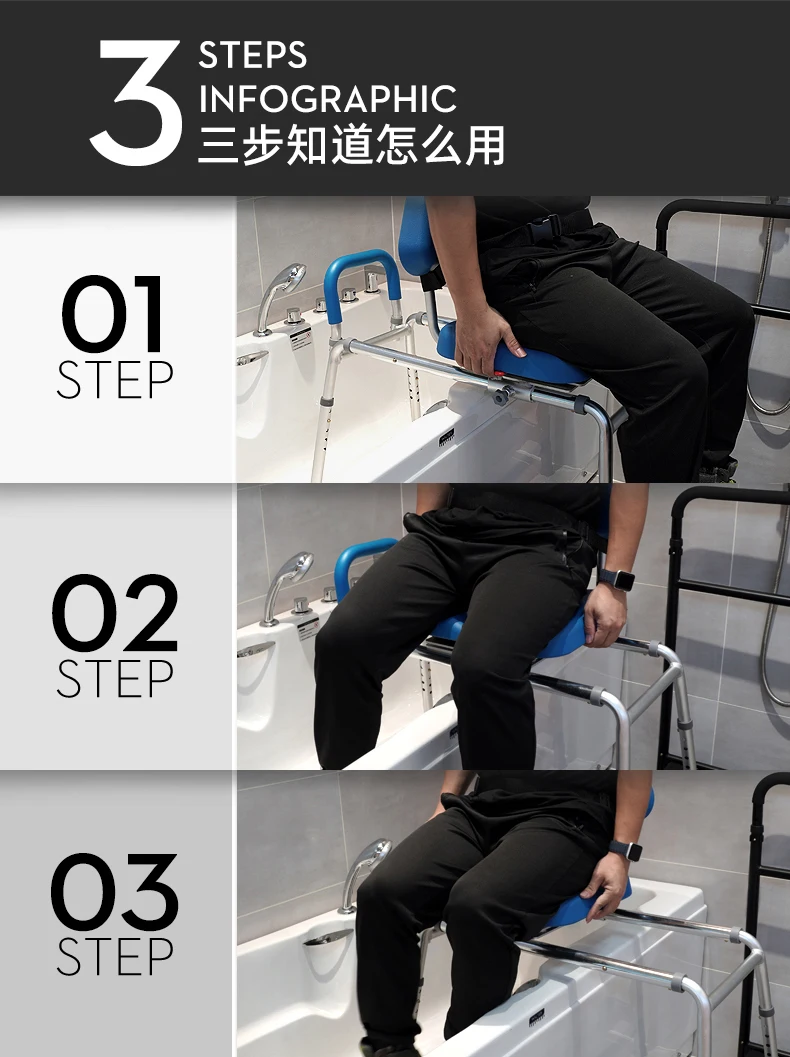 3 STEPS INFOGRAPHIC
三步知道怎么用

01
STEP

02
STEP

03
STEP