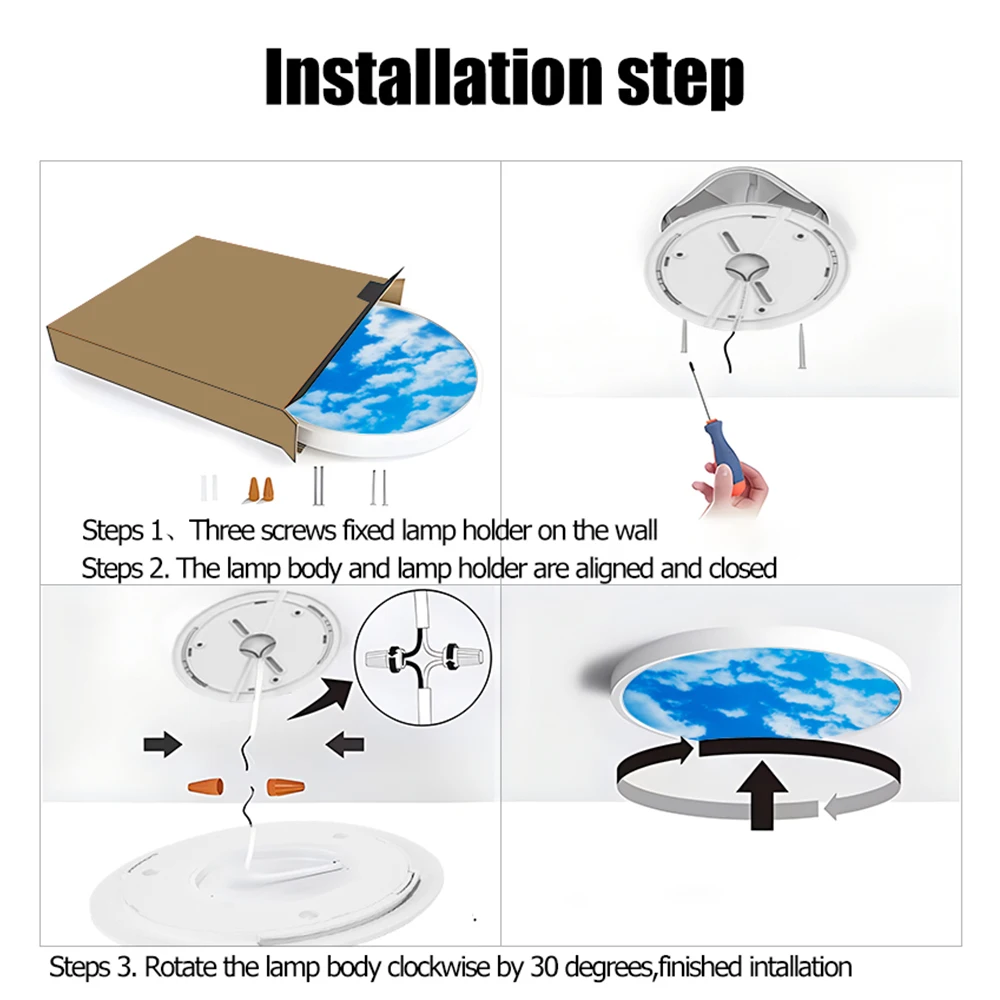 Installation step

Steps 1、Three screws fixed lamp holder on the wall

Steps 2. The lamp body and lamp holder are aligned and closed

Steps 3. Rotate the lamp body clockwise by 30 degrees,finished intallation