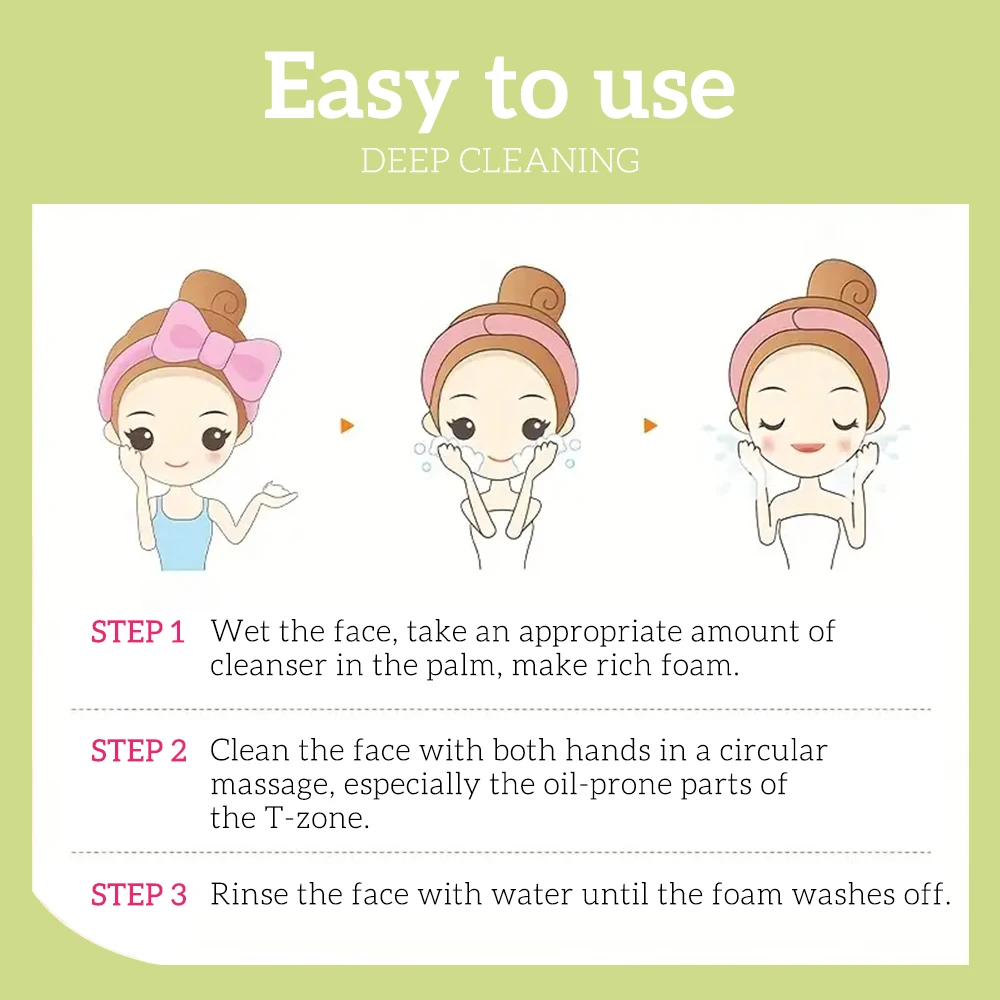 Easy to use

DEEP CLEANING

STEP 1 Wet the face, take an appropriate amount of cleanser in the palm, make rich foam.

STEP 2 Clean the face with both hands in a circular massage, especially the oil-prone parts of the T-zone.

STEP 3 Rinse the face with water until the foam washes off.