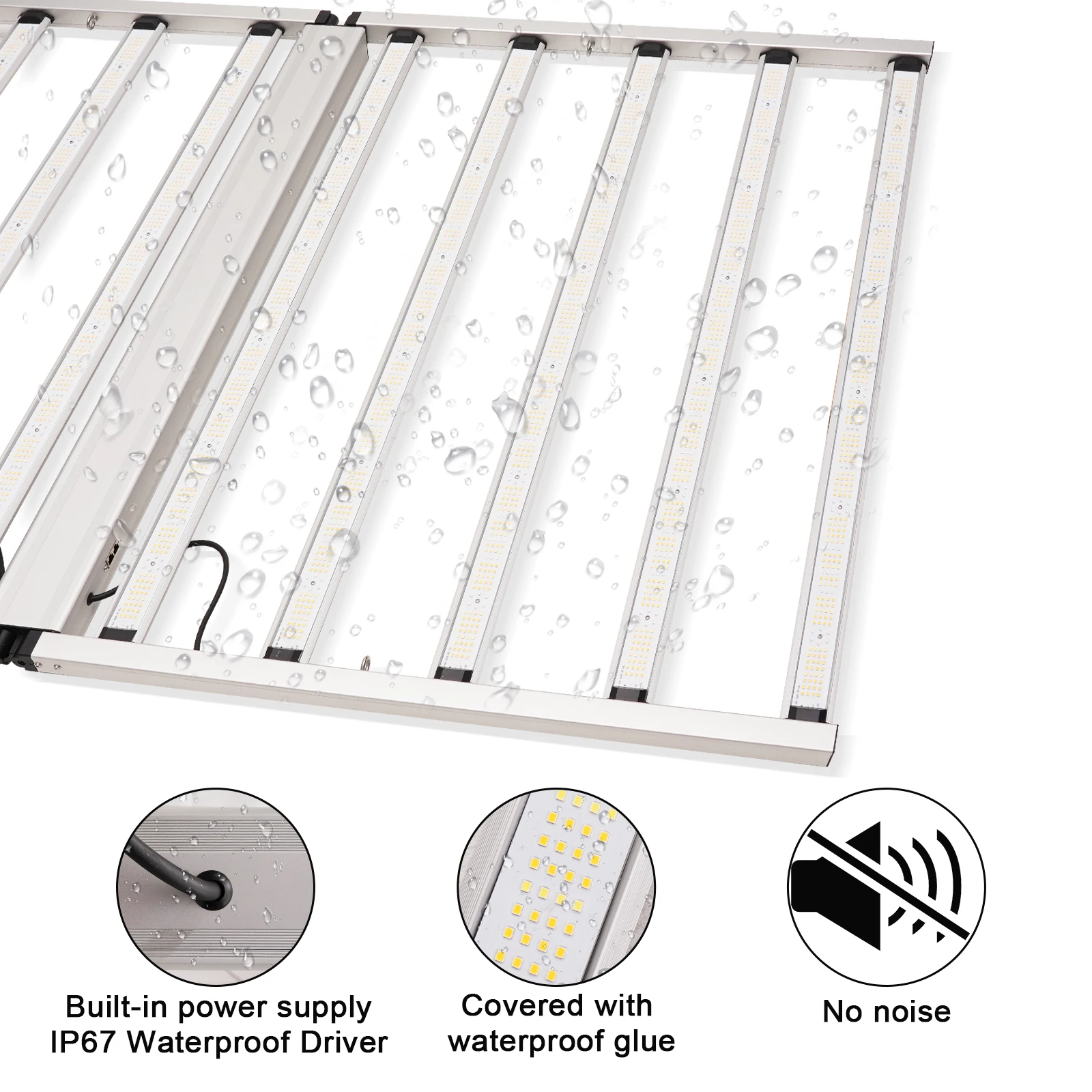 Built-in power supply
IP67 Waterproof Driver

Covered with
waterproof glue

No noise