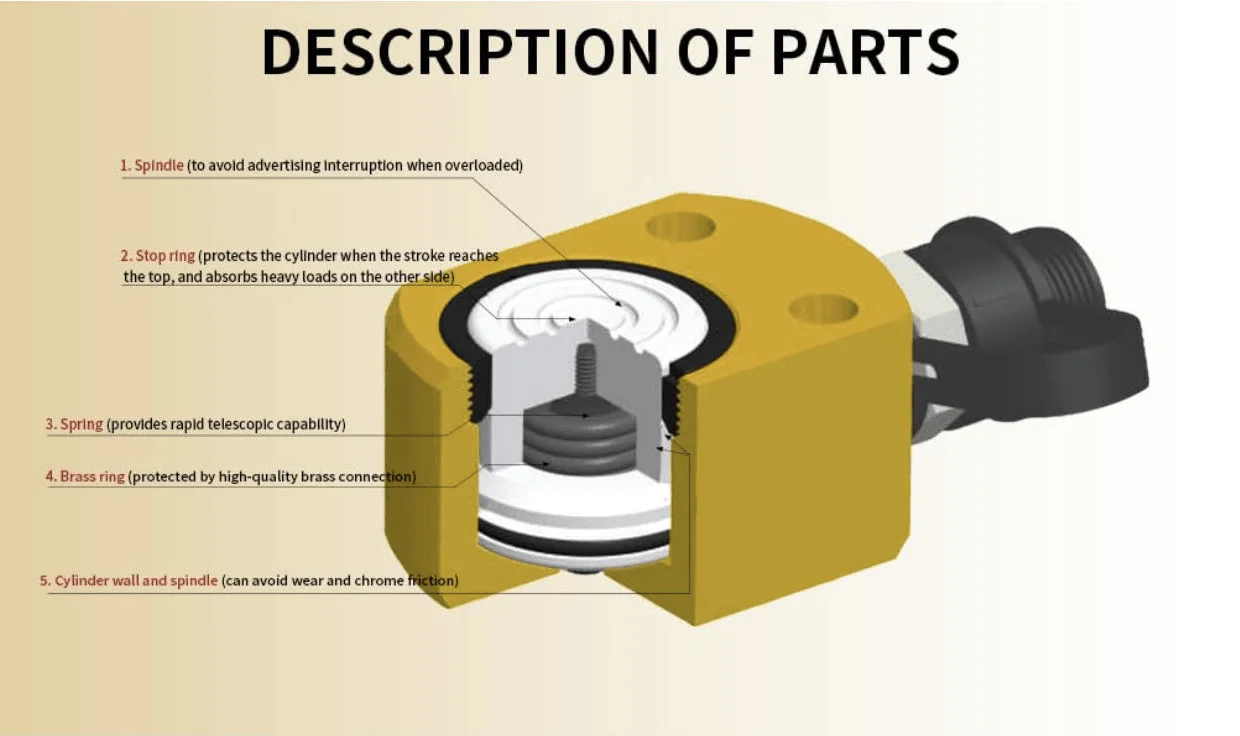 DESCRIPTION OF PARTS

1. Spindle (to avoid advertising interruption when overloaded)

2. Stop ring (protects the cylinder when the stroke reaches the top, and absorbs heavy loads on the other side)

3. Spring (provides rapid telescopic capability)

4. Brass ring (protected by high-quality brass connection)

5. Cylinder wall and spindle (can avoid wear and chrome friction)