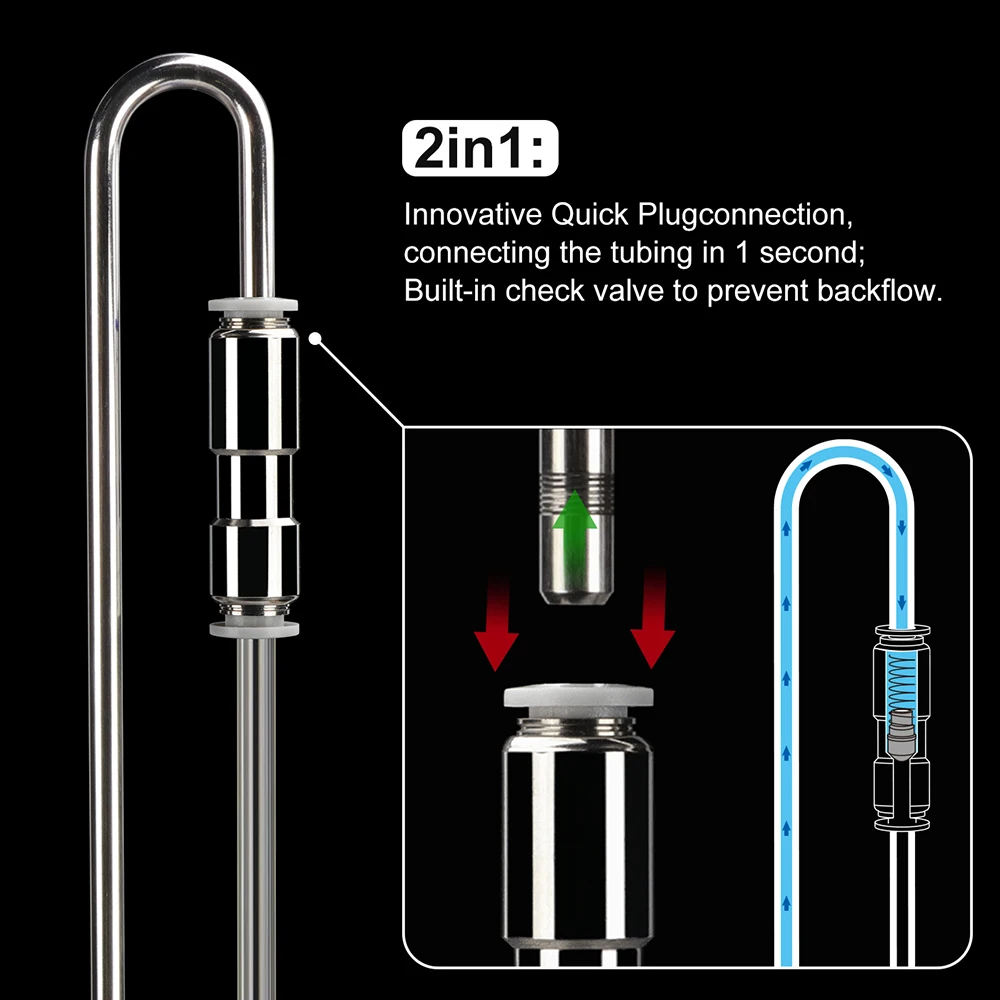 2in1:

Innovative Quick Plugconnection, connecting the tubing in 1 second; Built-in check valve to prevent backflow.