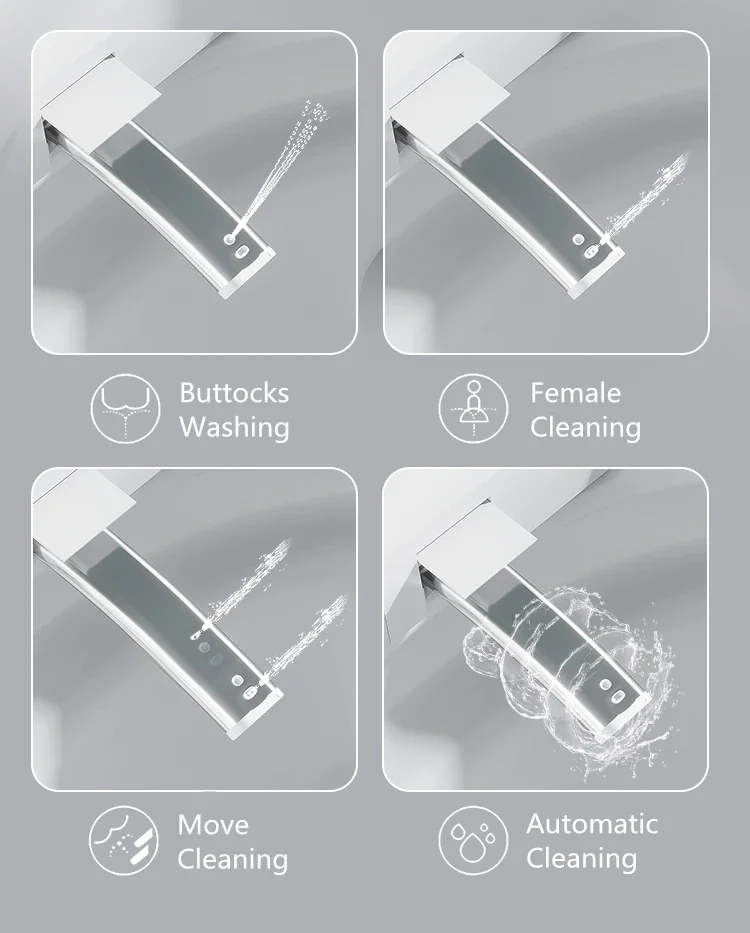 Buttocks Washing

Female Cleaning

Move Cleaning

Automatic Cleaning