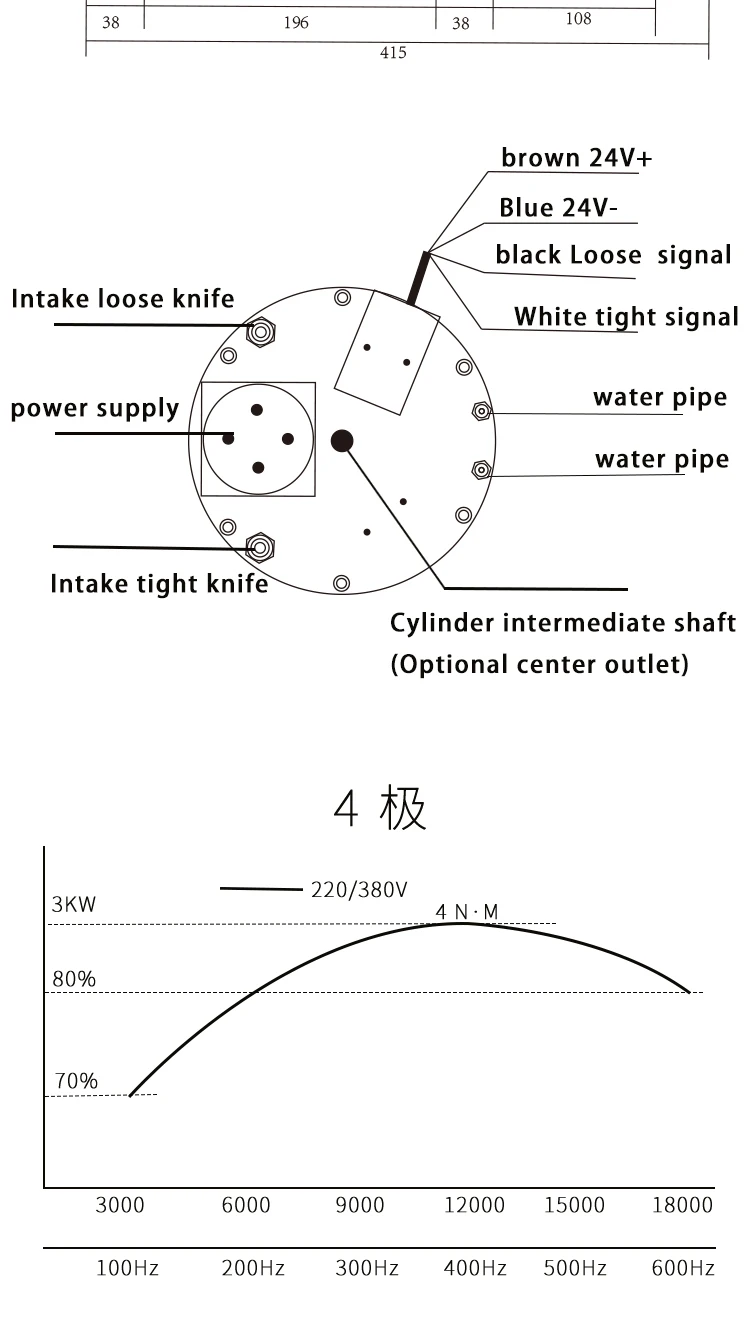 38 196 38 108
415

brown 24V+
Blue 24V-
black Loose signal
White tight signal
Intake loose knife
power supply
water pipe
water pipe
Intake tight knife
Cylinder intermediate shaft
(Optional center outlet)

4 极

220/380V
3KW
4 N·M
80%
70%

3000 6000 9000 12000 15000 18000

100Hz 200Hz 300Hz 400Hz 500Hz 600Hz