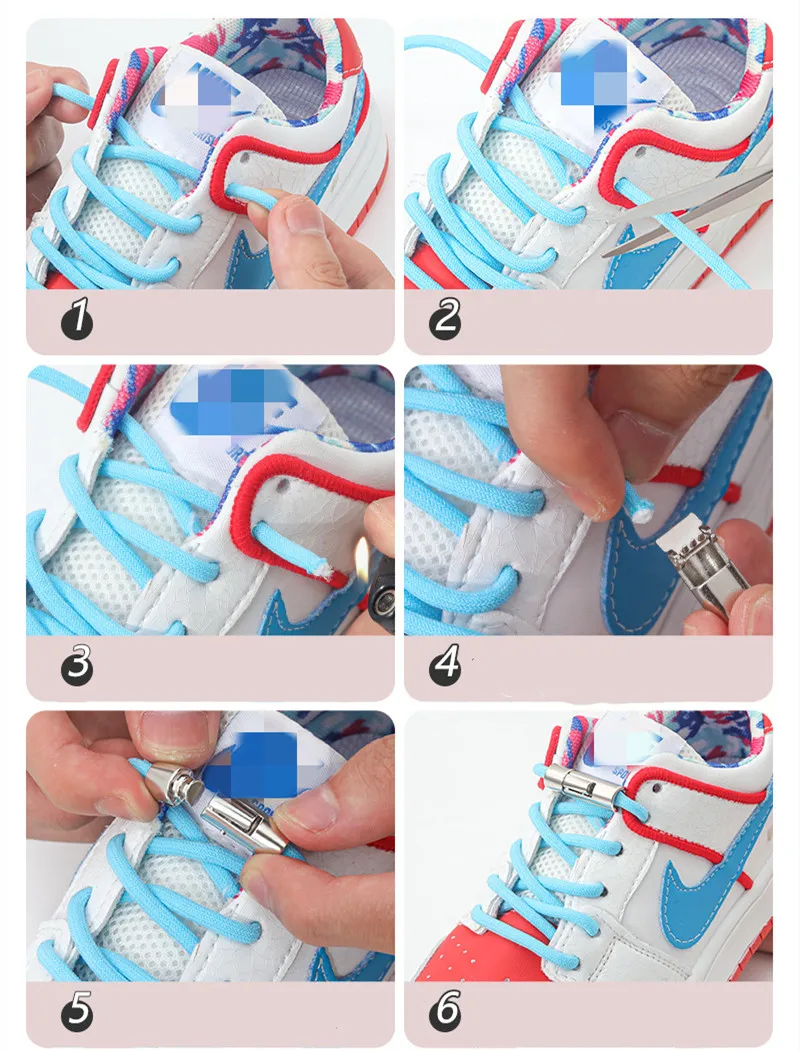 1

2

3

4

5

6