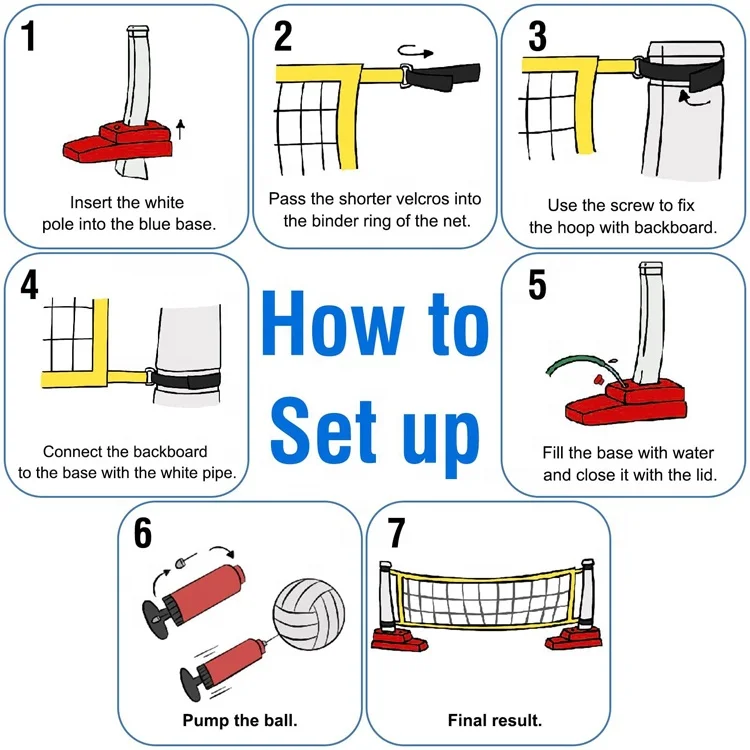 1
Insert the white pole into the blue base.

2
Pass the shorter velcros into the binder ring of the net.

3
Use the screw to fix the hoop with backboard.

4
Connect the backboard to the base with the white pipe.

How to Set up

5
Fill the base with water and close it with the lid.

6
Pump the ball.

7
Final result.