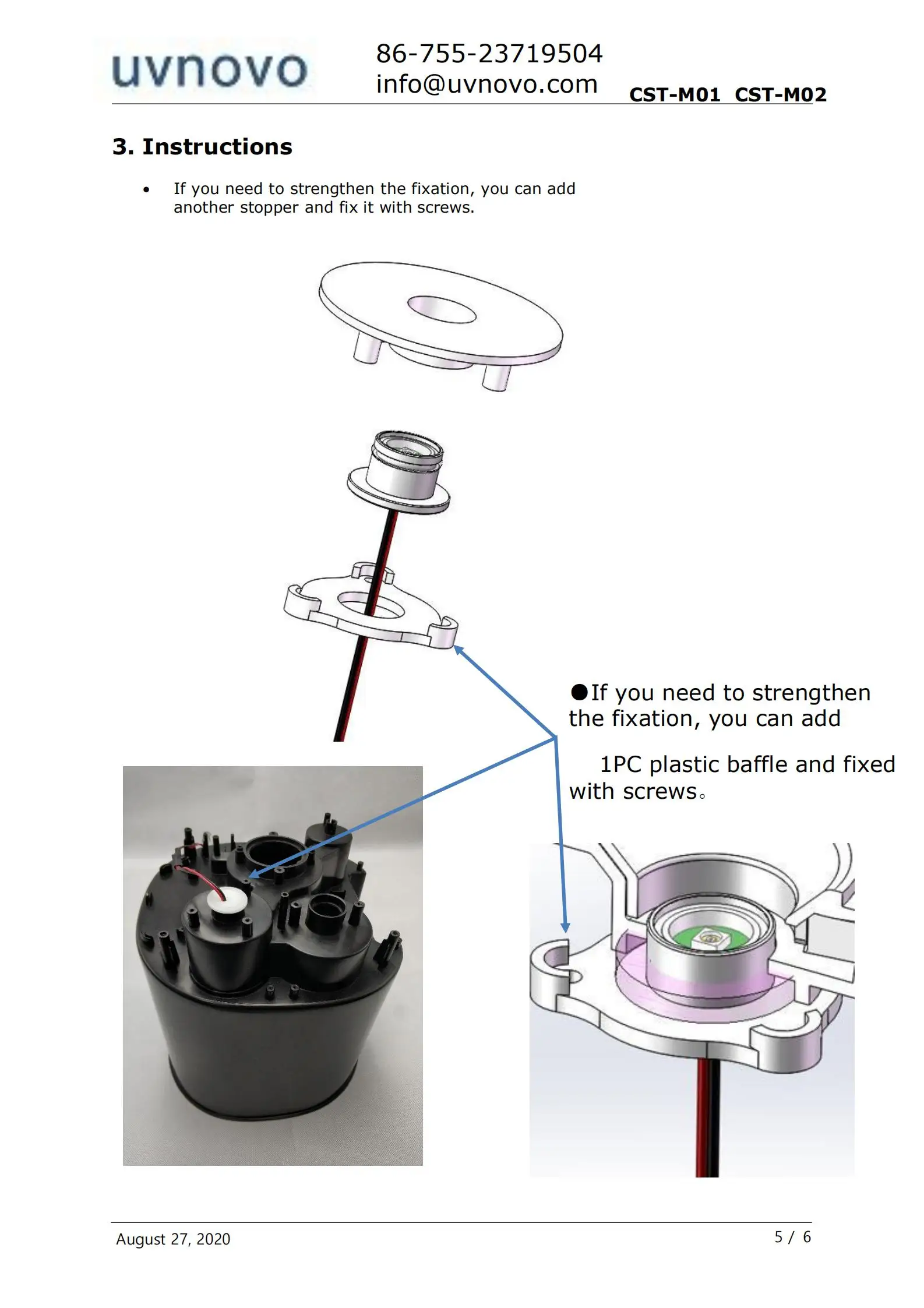 uvnovo

86-755-23719504
info@uvnovo.com

CST-M01 CST-M02

3. Instructions

• If you need to strengthen the fixation, you can add another stopper and fix it with screws.

●If you need to strengthen the fixation, you can add

1PC plastic baffle and fixed with screws。

August 27, 2020

5 / 6