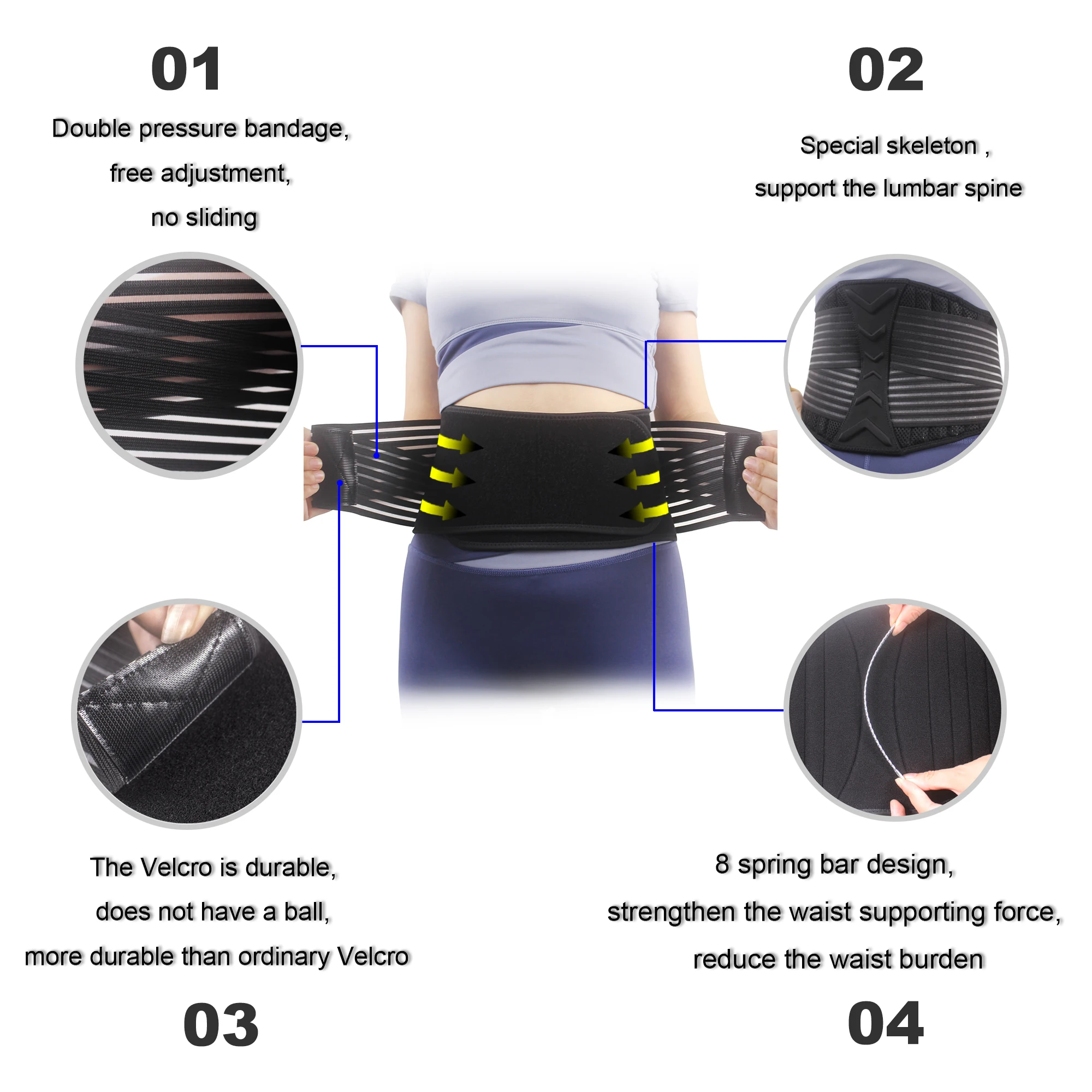 01

Double pressure bandage,

free adjustment,

no sliding

02

Special skeleton ,

support the lumbar spine

The Velcro is durable,

does not have a ball,

more durable than ordinary Velcro

03

8 spring bar design,

strengthen the waist supporting force,

reduce the waist burden

04