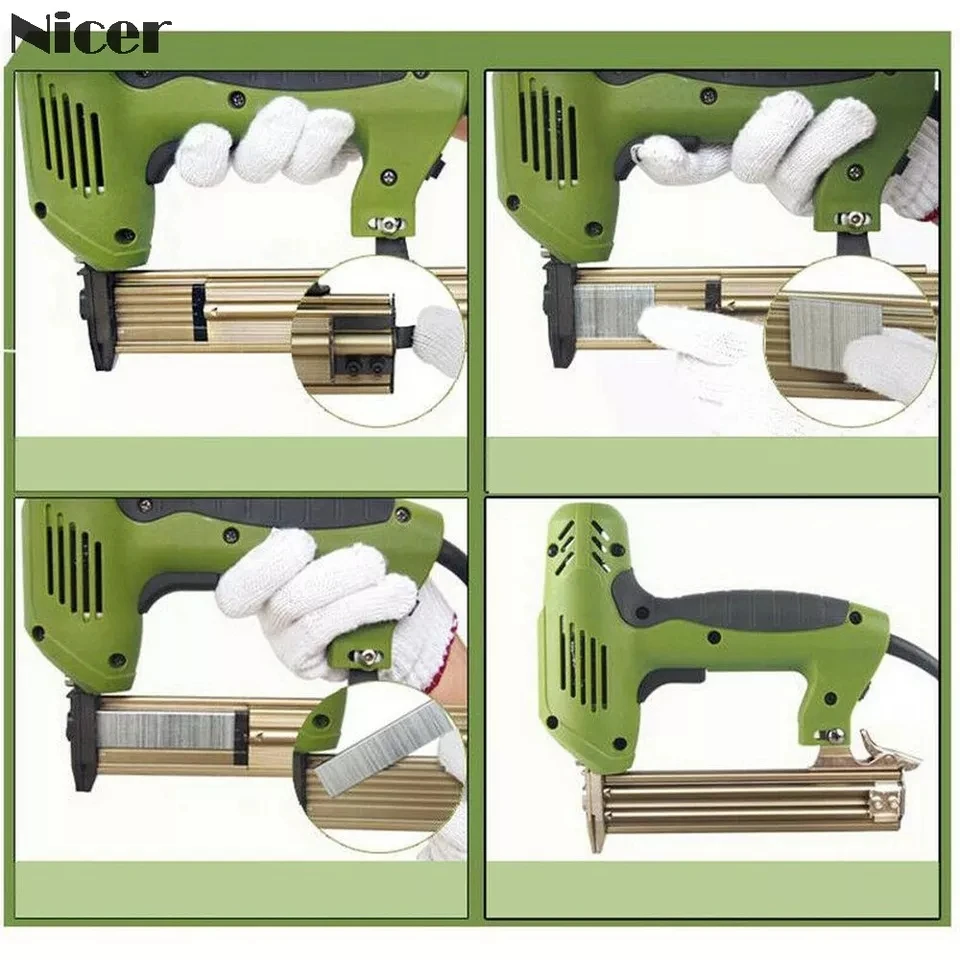 Nicer