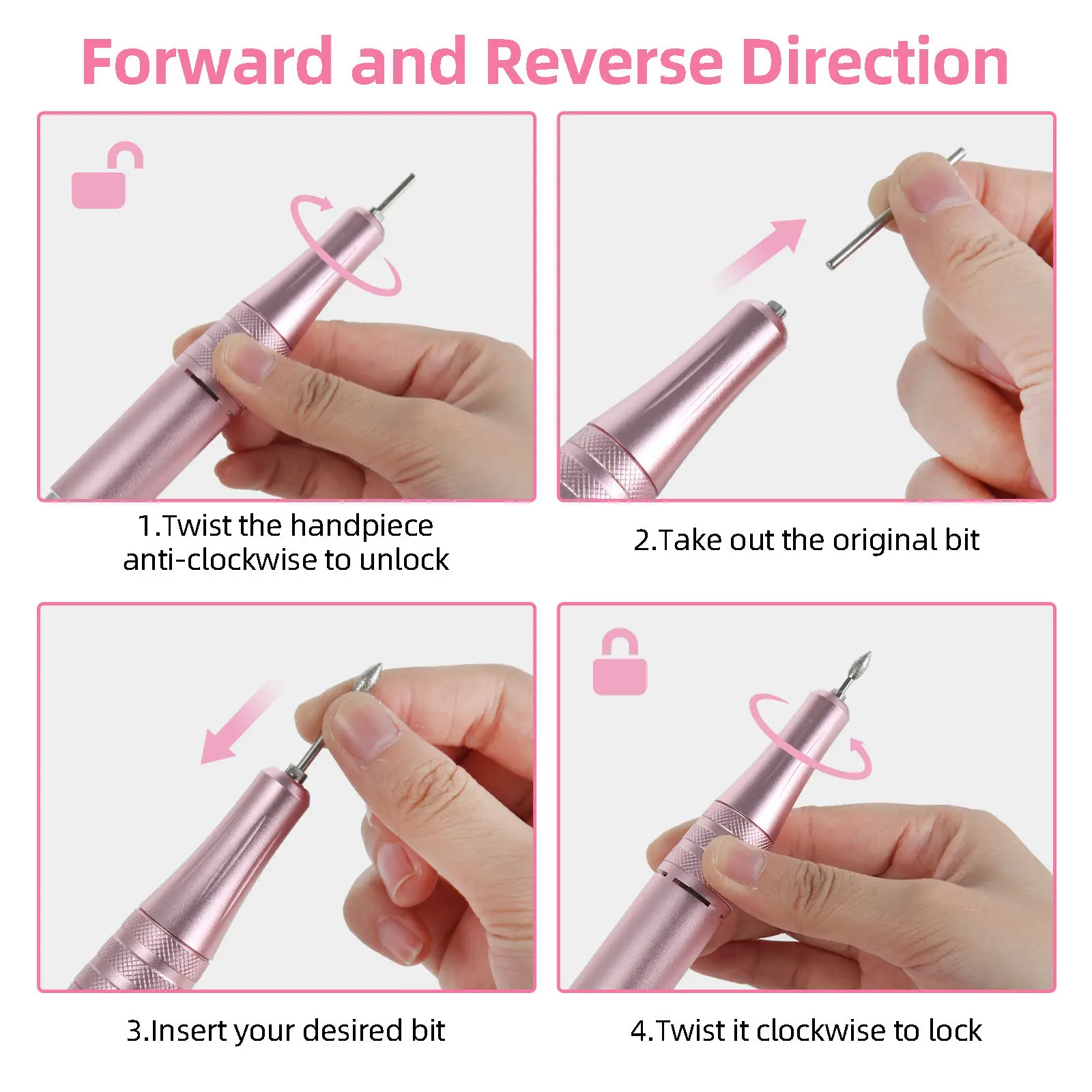 Forward and Reverse Direction

1.Twist the handpiece anti-clockwise to unlock

2.Take out the original bit

3.Insert your desired bit

4.Twist it clockwise to lock