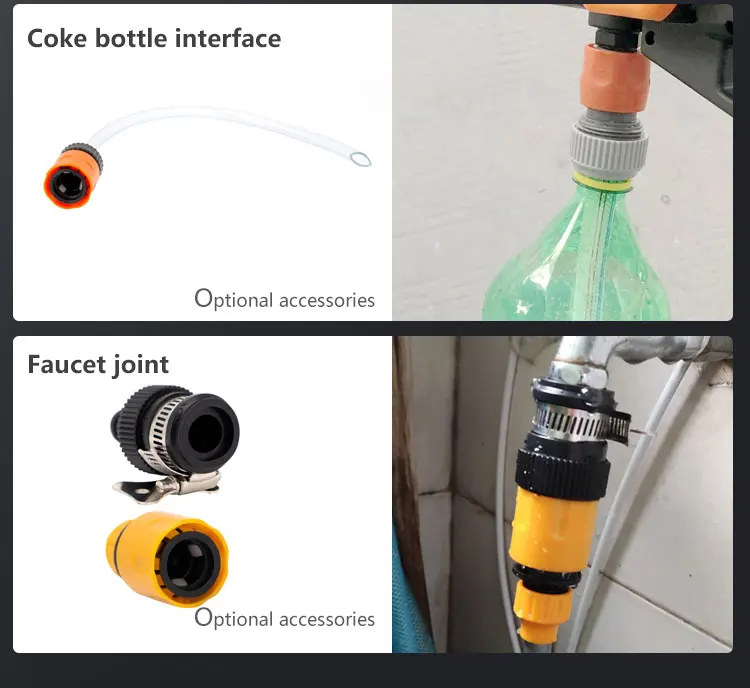 Coke bottle interface

Optional accessories

Faucet joint

Optional accessories