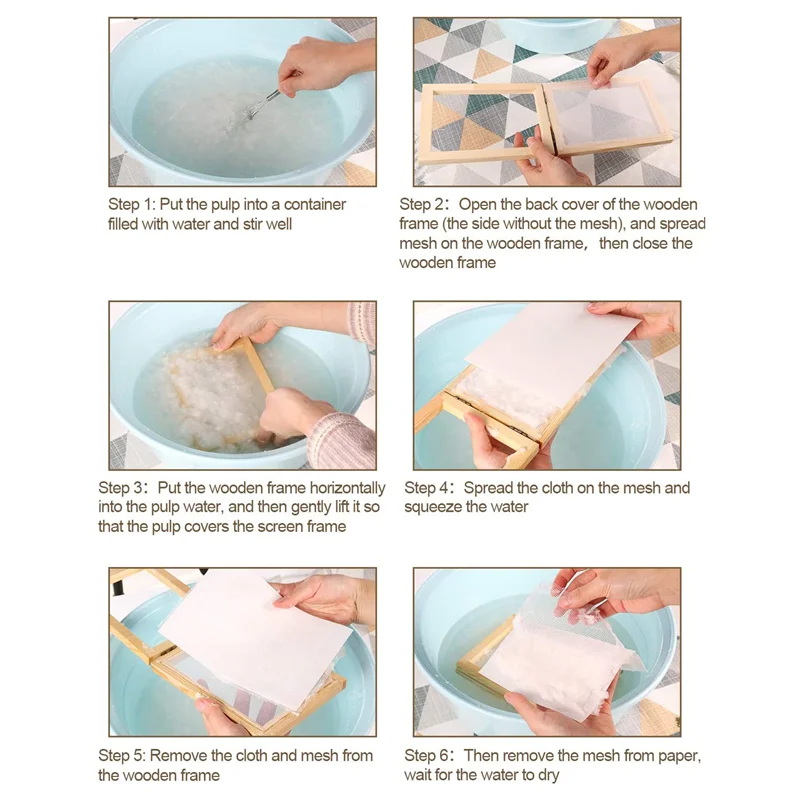 Step 1: Put the pulp into a container filled with water and stir well

Step 2： Open the back cover of the wooden frame (the side without the mesh), and spread mesh on the wooden frame， then close the wooden frame

Step 3： Put the wooden frame horizontally into the pulp water, and then gently lift it so that the pulp covers the screen frame

Step 4： Spread the cloth on the mesh and squeeze the water

Step 5: Remove the cloth and mesh from the wooden frame

Step 6： Then remove the mesh from paper, wait for the water to dry