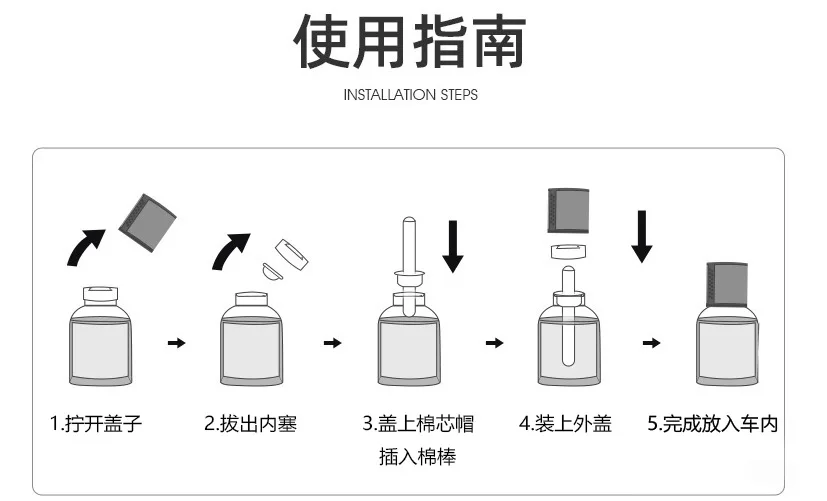 使用指南

INSTALLATION STEPS

1.拧开盖子

2.拔出内塞

3.盖上棉芯帽 插入棉棒

4.装上外盖

5.完成放入车内