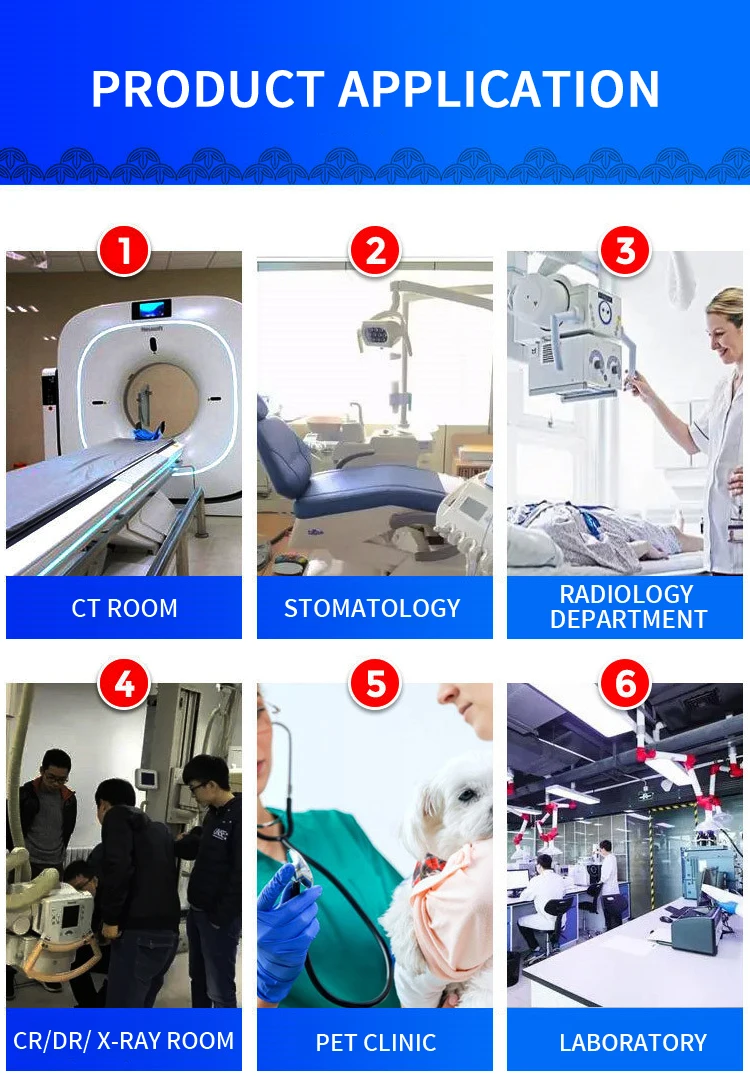 PRODUCT APPLICATION

1
CT ROOM

2
STOMATOLOGY

3
RADIOLOGY DEPARTMENT

4
CR/DR/ X-RAY ROOM

5
PET CLINIC

6
LABORATORY