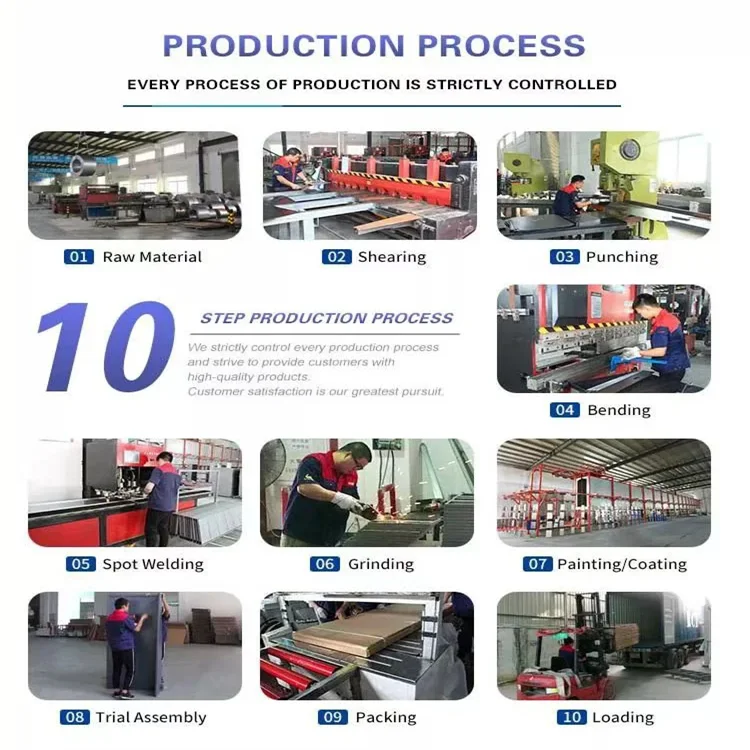 PRODUCTION PROCESS

EVERY PROCESS OF PRODUCTION IS STRICTLY CONTROLLED

01 Raw Material

02 Shearing

03 Punching

10

STEP PRODUCTION PROCESS

We strictly control every production process and strive to provide customers with high-quality products. Customer satisfaction is our greatest pursuit.

04 Bending

05 Spot Welding

06 Grinding

07 Painting/Coating

08 Trial Assembly

09 Packing

10 Loading