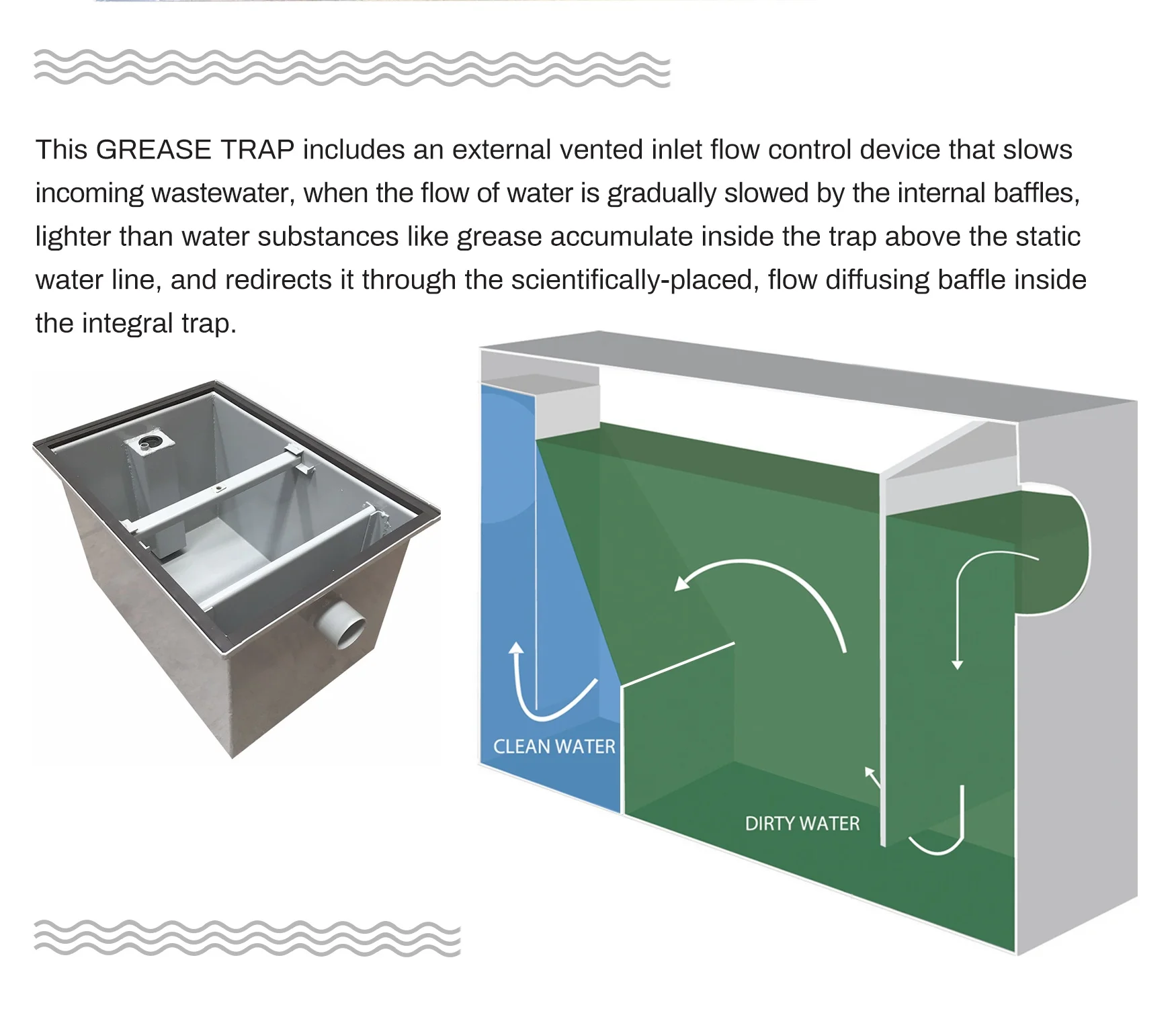 This GREASE TRAP includes an external vented inlet flow control device that slows incoming wastewater, when the flow of water is gradually slowed by the internal baffles, lighter than water substances like grease accumulate inside the trap above the static water line, and redirects it through the scientifically-placed, flow diffusing baffle inside the integral trap.

CLEAN WATER

DIRTY WATER