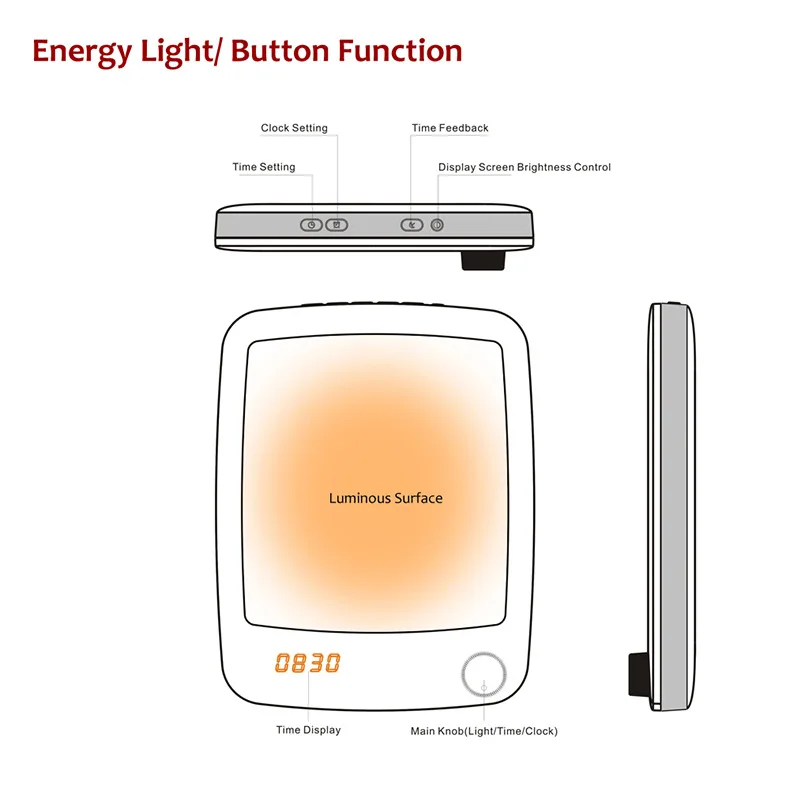 Energy Light/ Button Function

Clock Setting

Time Feedback

Time Setting

Display Screen Brightness Control

Luminous Surface

0830

Time Display

Main Knob(Light/Time/Clock)