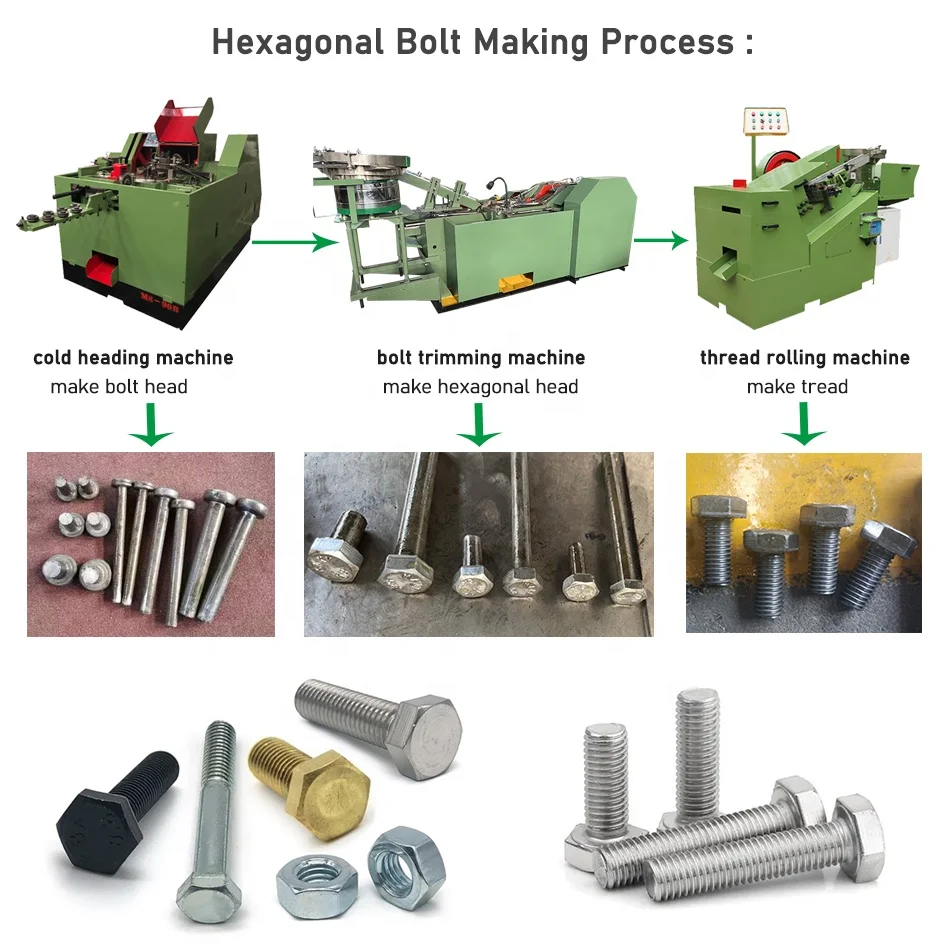 Hexagonal Bolt Making Process :

cold heading machine
make bolt head

bolt trimming machine
make hexagonal head

thread rolling machine
make tread