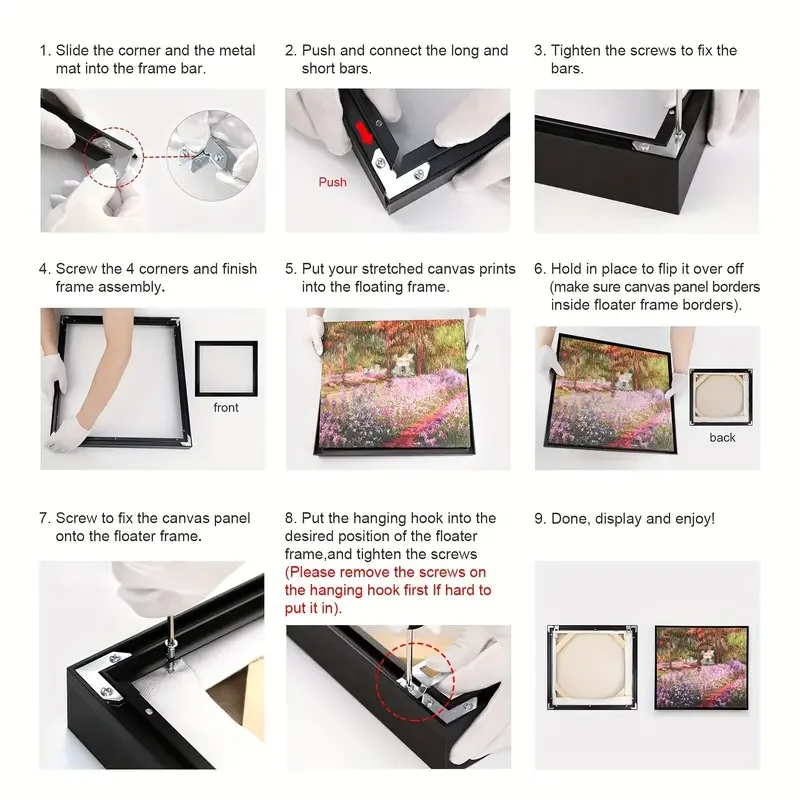 1. Slide the corner and the metal mat into the frame bar.

2. Push and connect the long and short bars.

Push

3. Tighten the screws to fix the bars.

4. Screw the 4 corners and finish frame assembly.

front

5. Put your stretched canvas prints into the floating frame.

6. Hold in place to flip it over off (make sure canvas panel borders inside floater frame borders).

back

7. Screw to fix the canvas panel onto the floater frame.

8. Put the hanging hook into the desired position of the floater frame,and tighten the screws (Please remove the screws on the hanging hook first If hard to put it in).

9. Done, display and enjoy!