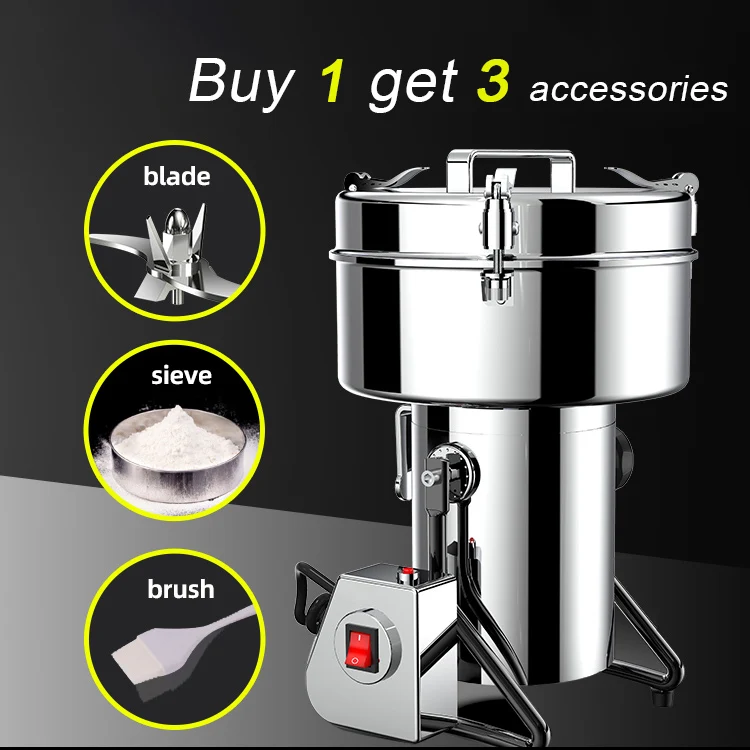 Buy 1 get 3 accessories

blade

sieve

brush