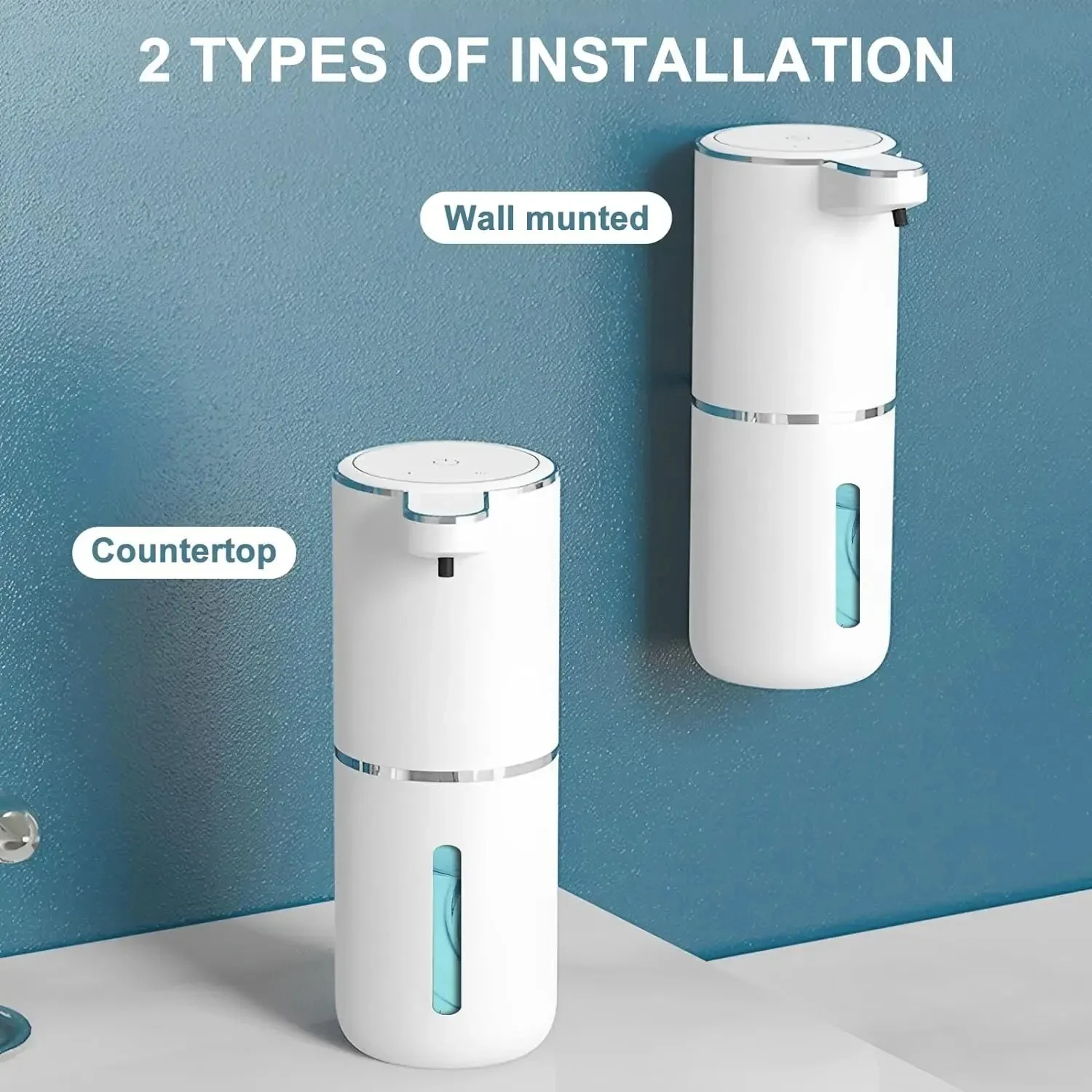 2 TYPES OF INSTALLATION

Wall munted

Countertop