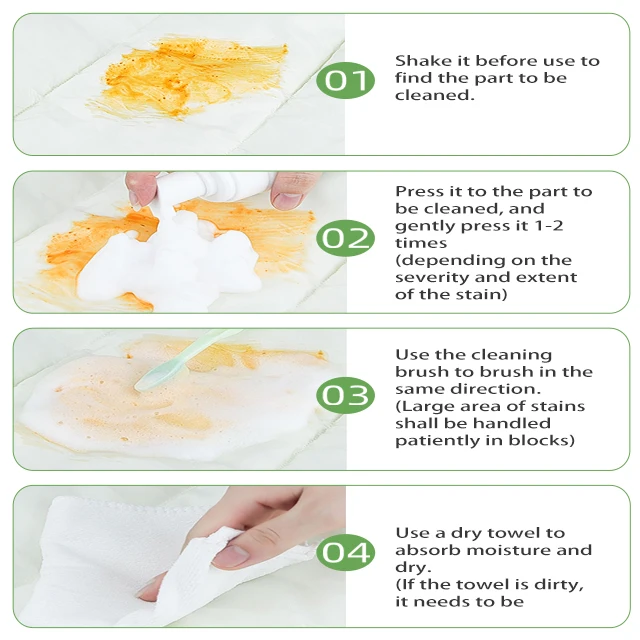 01

Shake it before use to find the part to be cleaned.

02

Press it to the part to be cleaned, and gently press it 1-2 times
(depending on the severity and extent of the stain)

03

Use the cleaning brush to brush in the same direction.
(Large area of stains shall be handled patiently in blocks)

04

Use a dry towel to absorb moisture and dry.
(If the towel is dirty, it needs to be