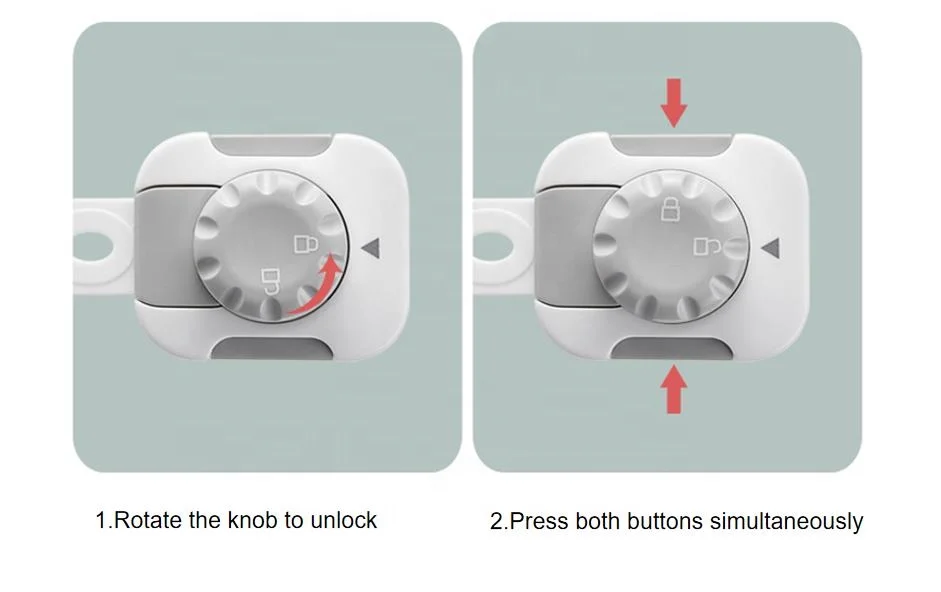 1.Rotate the knob to unlock

2.Press both buttons simultaneously