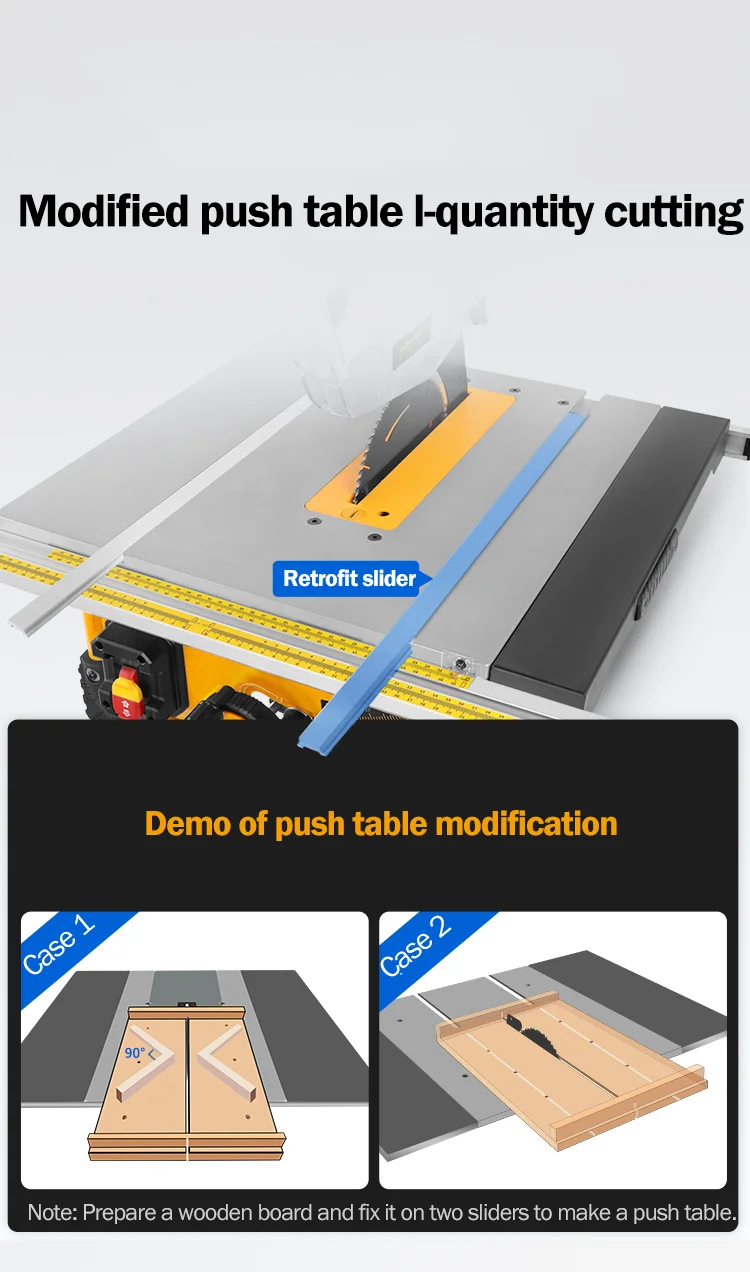 Modified push table l-quantity cutting

Retrofit slider

Demo of push table modification

Case 1

90°

Case 2

Note: Prepare a wooden board and fix it on two sliders to make a push table.