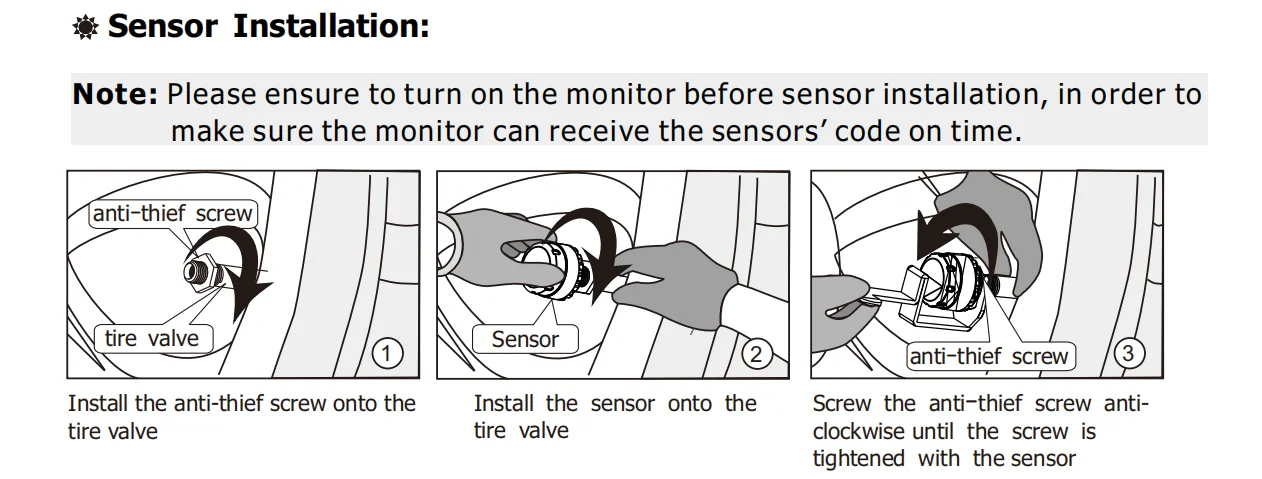 Sensor Installation:

Note: Please ensure to turn on the monitor before sensor installation, in order to make sure the monitor can receive the sensors' code on time.

anti-thief screw

tire valve

1

Install the anti-thief screw onto the tire valve

Sensor

2

Install the sensor onto the tire valve

anti-thief screw

3

Screw the anti-thief screw anti-clockwise until the screw is tightened with the sensor