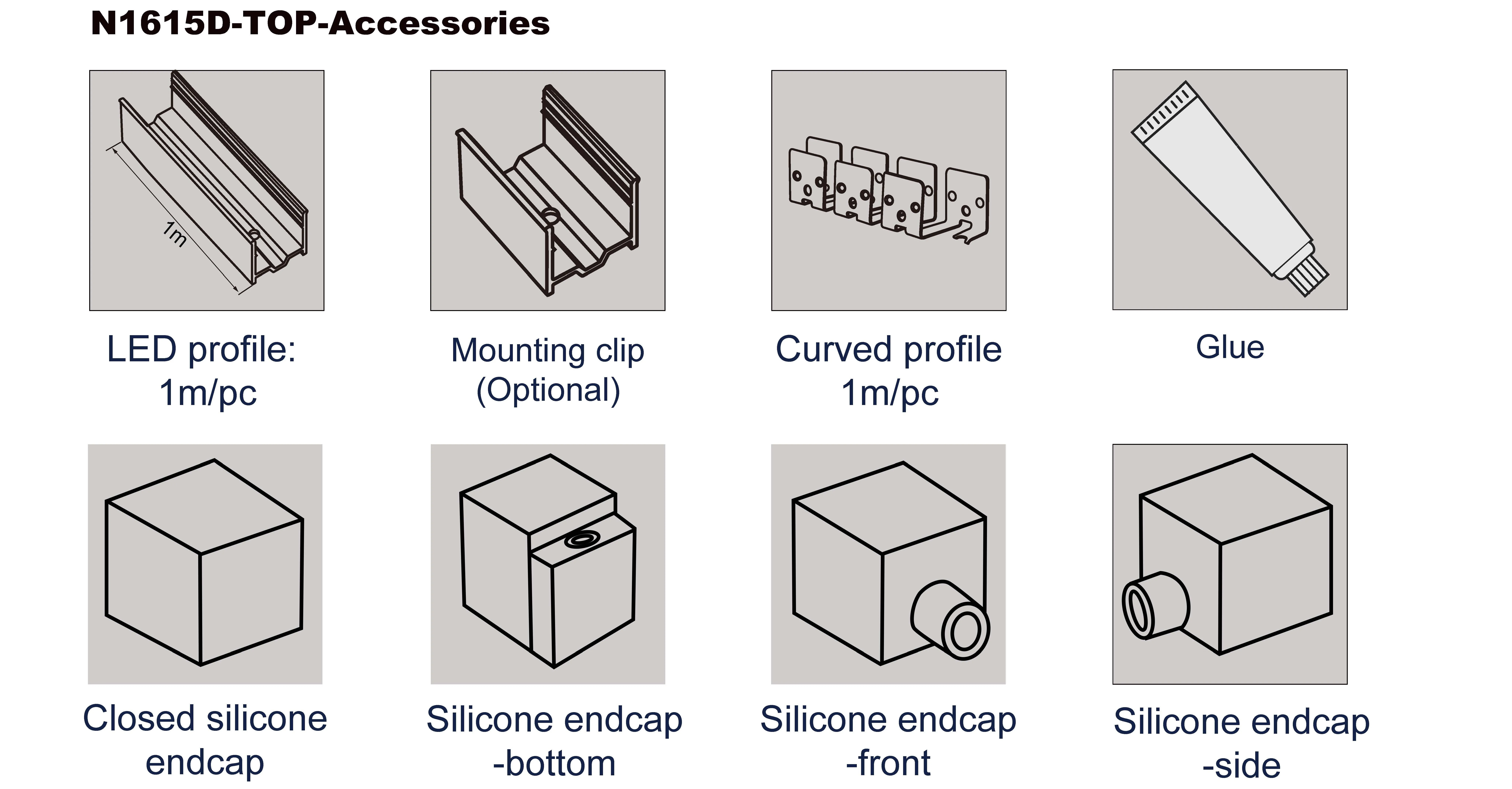 N1615D-TOP-Accessories

1m

LED profile: 1m/pc

Mounting clip (Optional)

Curved profile 1m/pc

Glue

Closed silicone endcap

Silicone endcap -bottom

Silicone endcap -front

Silicone endcap -side