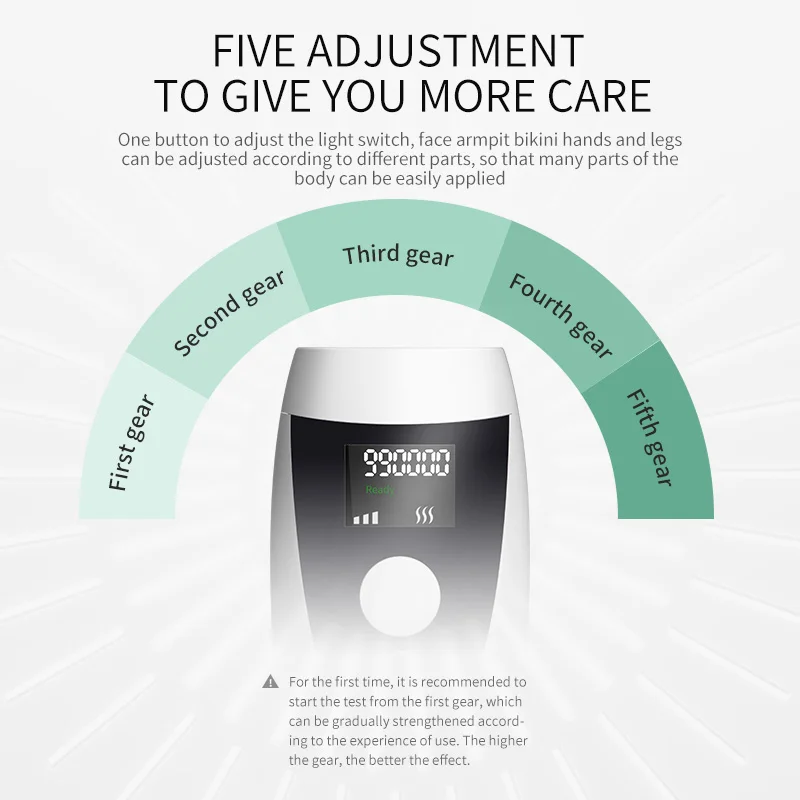 FIVE ADJUSTMENT
TO GIVE YOU MORE CARE

One button to adjust the light switch, face armpit bikini hands and legs can be adjusted according to different parts, so that many parts of the body can be easily applied

First gear

Second gear

Third gear

Fourth gear

Fifth gear

990000
Ready

For the first time, it is recommended to start the test from the first gear, which can be gradually strengthened according to the experience of use. The higher the gear, the better the effect.