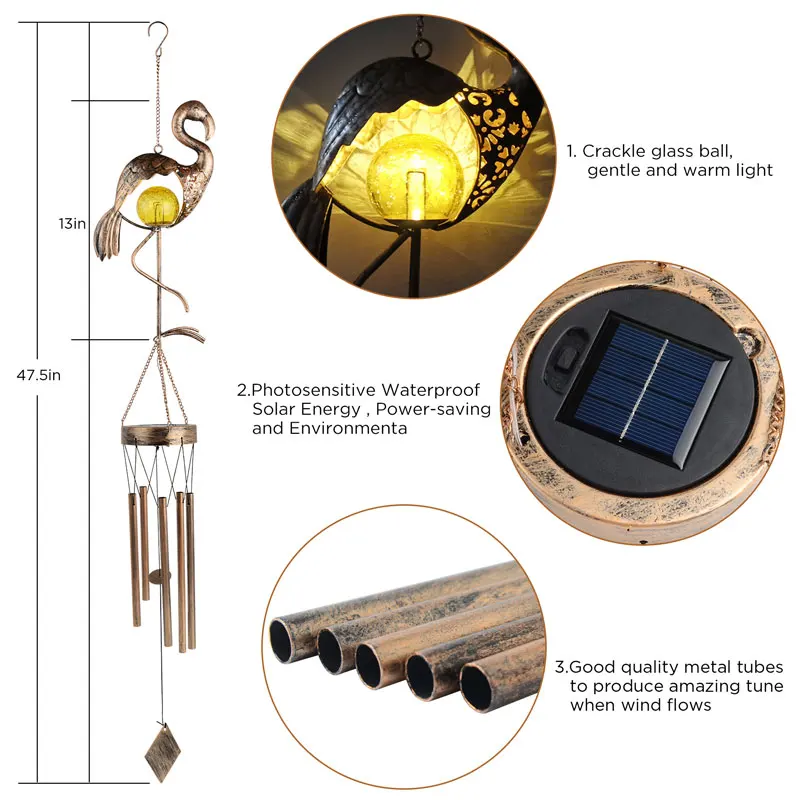 13in

47.5in

1. Crackle glass ball, gentle and warm light

2.Photosensitive Waterproof Solar Energy , Power-saving and Environmenta

3.Good quality metal tubes to produce amazing tune when wind flows