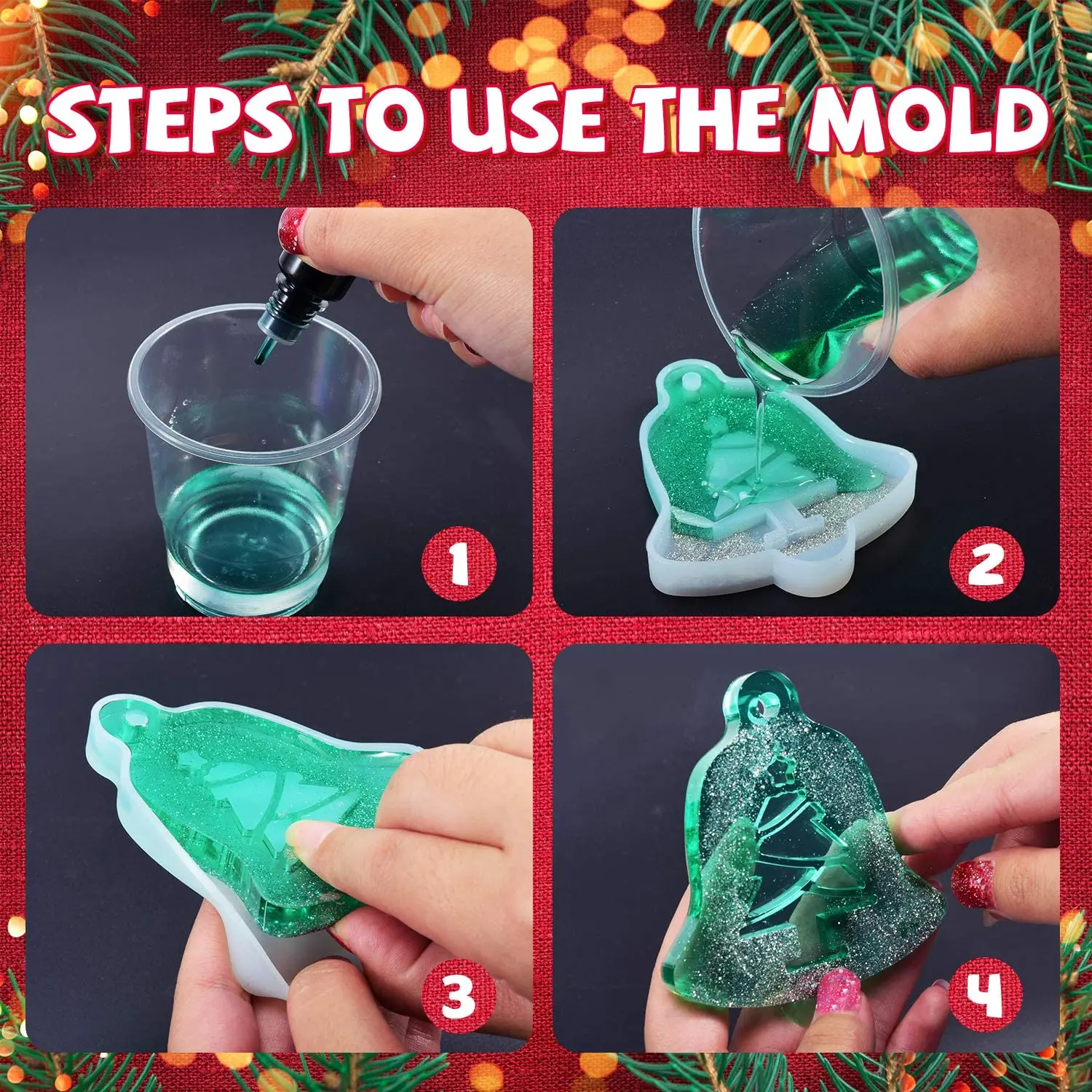 STEPS TO USE THE MOLD

1

2

3

4