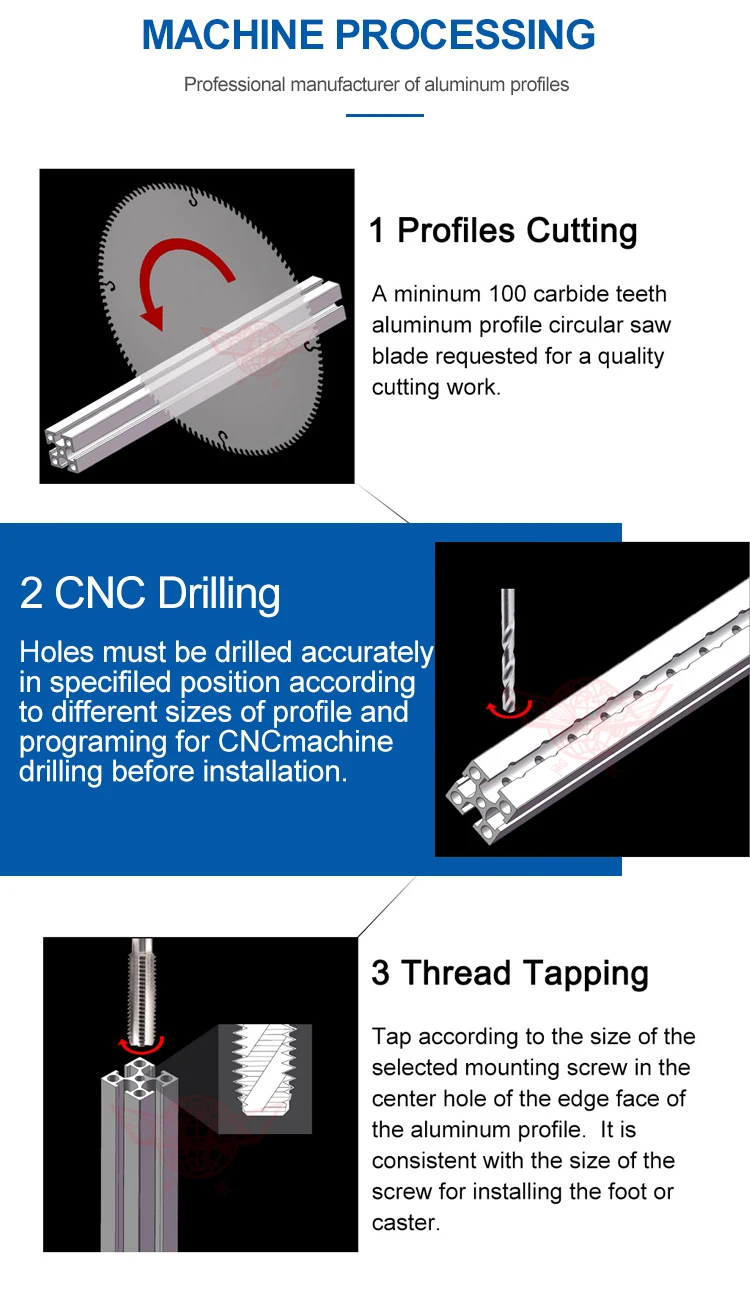 MACHINE PROCESSING

Professional manufacturer of aluminum profiles

1 Profiles Cutting

A mininum 100 carbide teeth aluminum profile circular saw blade requested for a quality cutting work.

2 CNC Drilling

Holes must be drilled accurately in specifiled position according to different sizes of profile and programing for CNCmachine drilling before installation.

3 Thread Tapping

Tap according to the size of the selected mounting screw in the center hole of the edge face of the aluminum profile. It is consistent with the size of the screw for installing the foot or caster.