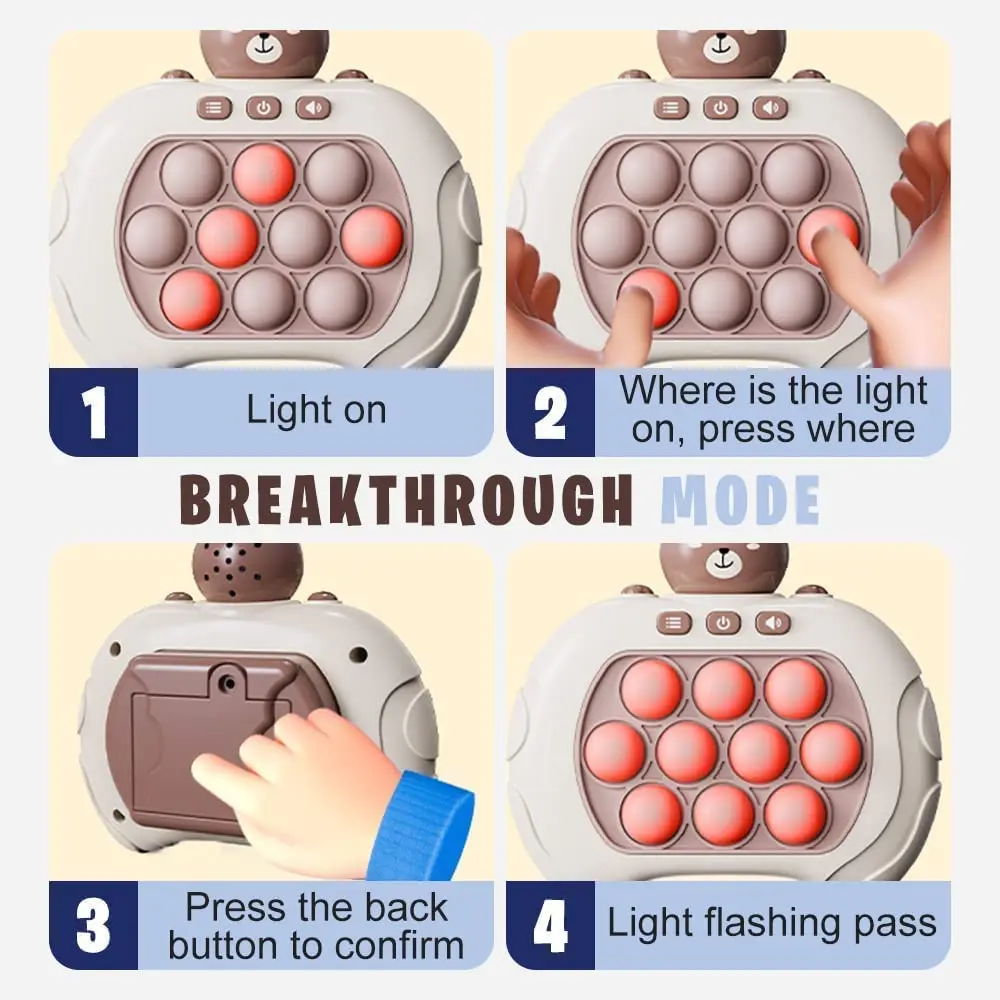 1 Light on

2 Where is the light on, press where

BREAKTHROUGH MODE

3 Press the back button to confirm

4 Light flashing pass