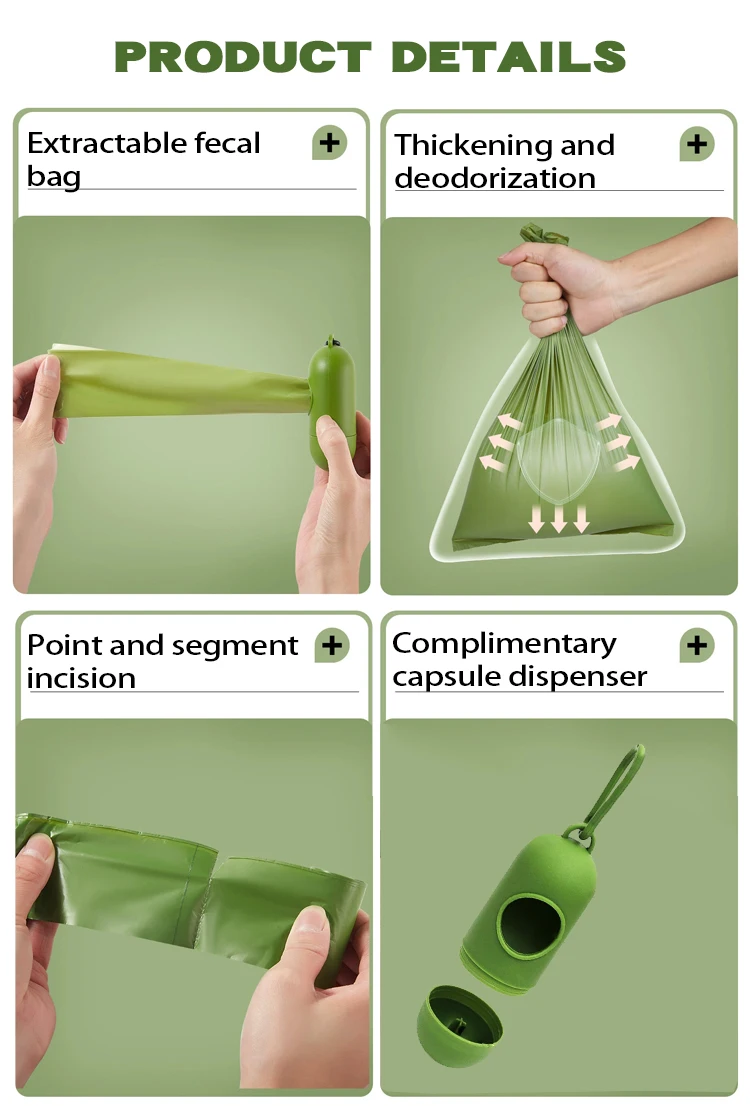 PRODUCT DETAILS

Extractable fecal bag

+

Thickening and deodorization

+

Point and segment incision

+

Complimentary capsule dispenser

+