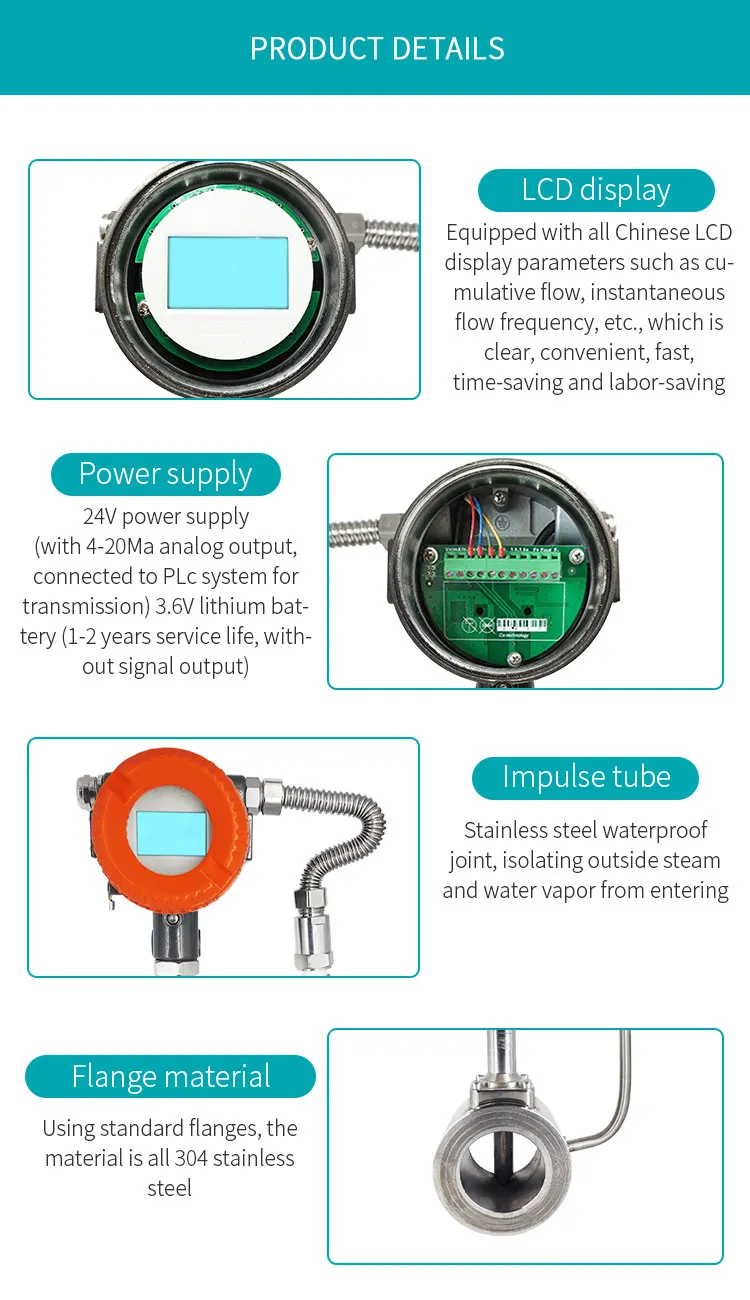 PRODUCT DETAILS

LCD display

Equipped with all Chinese LCD display parameters such as cumulative flow, instantaneous flow frequency, etc., which is clear, convenient, fast, time-saving and labor-saving

Power supply

24V power supply (with 4-20Ma analog output, connected to PLc system for transmission) 3.6V lithium battery (1-2 years service life, without signal output)

Impulse tube

Stainless steel waterproof joint, isolating outside steam and water vapor from entering

Flange material

Using standard flanges, the material is all 304 stainless steel