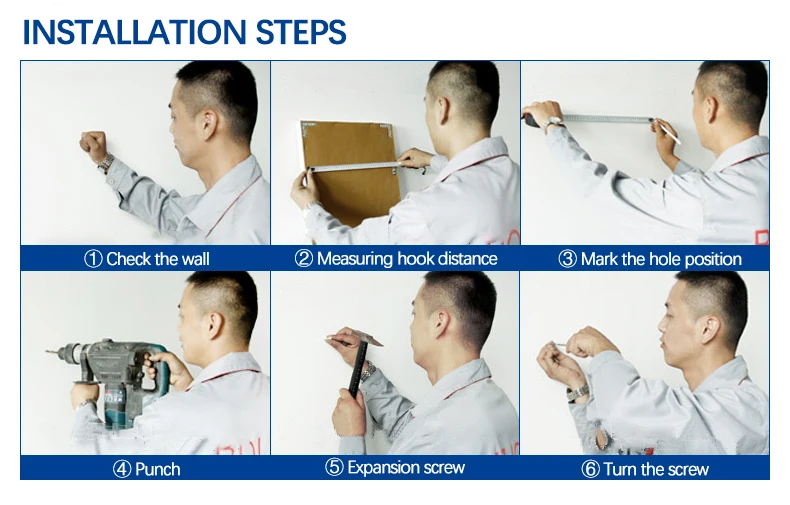 INSTALLATION STEPS

① Check the wall

② Measuring hook distance

③ Mark the hole position

④ Punch

⑤ Expansion screw

⑥ Turn the screw