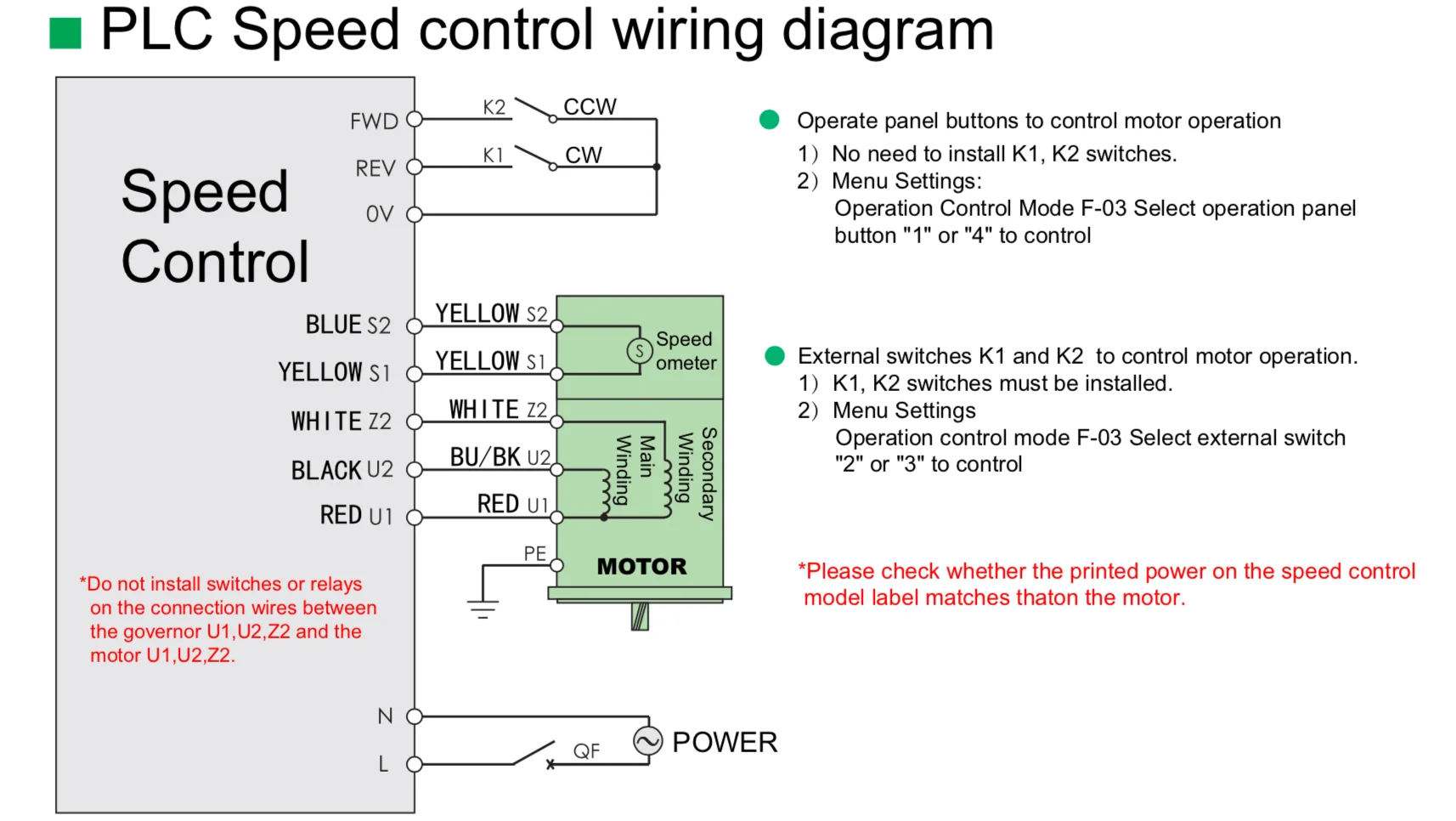 PLC Speed control wiring diagram

Speed Control

FWD
REV
0V

K2
CCW
K1
CW

BLUE S2
YELLOW S1
WHITE Z2
BLACK U2
RED U1

YELLOW S2
YELLOW S1
WHITE Z2
BU/BK U2
RED U1
PE

S
Speed ometer

Main Winding
Secondary Winding

MOTOR

*Do not install switches or relays on the connection wires between the governor U1,U2,Z2 and the motor U1,U2,Z2.

N
L
QF
POWER

Operate panel buttons to control motor operation
1） No need to install K1, K2 switches.
2） Menu Settings:
Operation Control Mode F-03 Select operation panel button "1" or "4" to control

External switches K1 and K2 to control motor operation.
1） K1, K2 switches must be installed.
2） Menu Settings
Operation control mode F-03 Select external switch "2" or "3" to control

*Please check whether the printed power on the speed control model label matches thaton the motor.