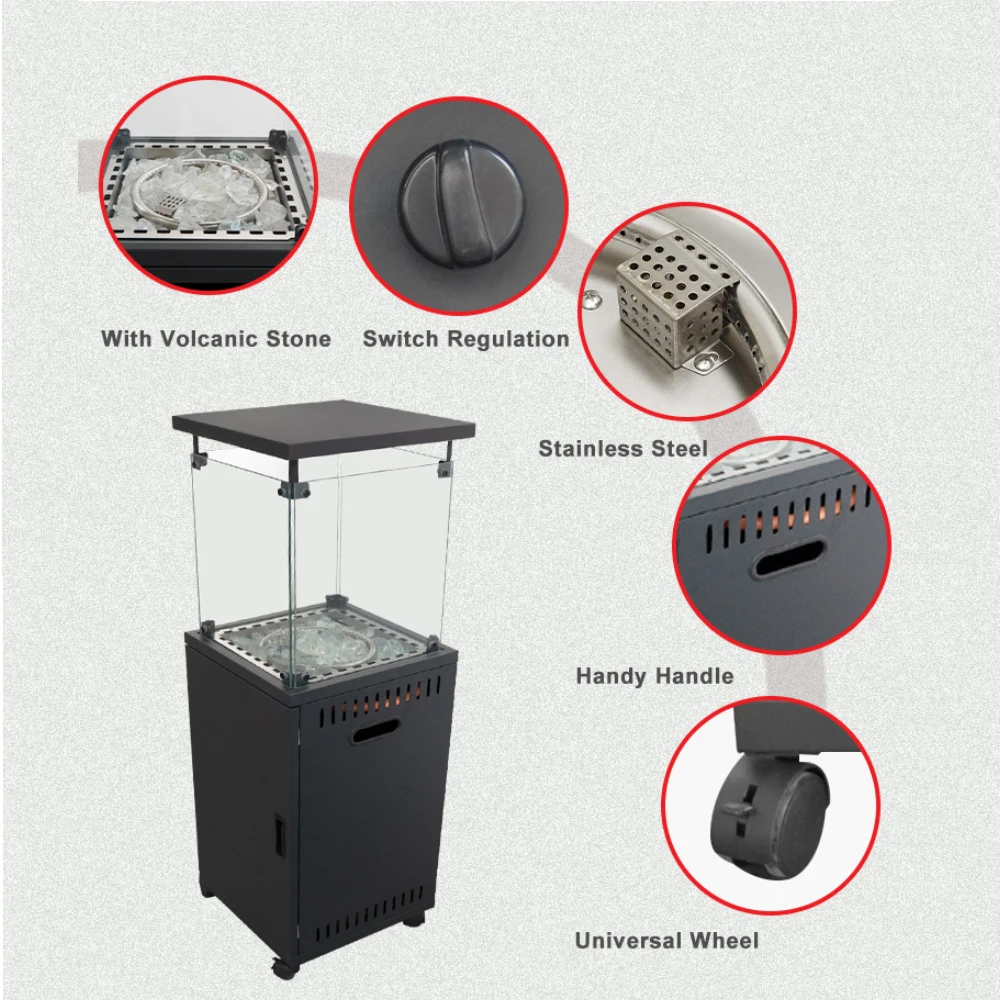 With Volcanic Stone

Switch Regulation

Stainless Steel

Handy Handle

Universal Wheel