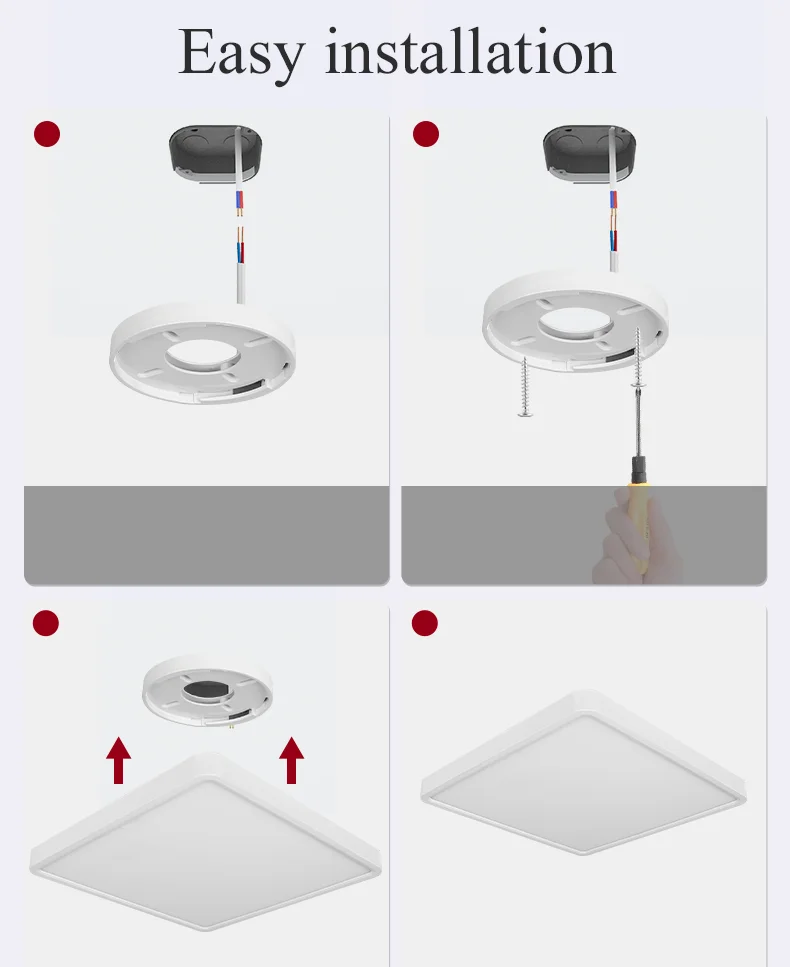 Easy installation