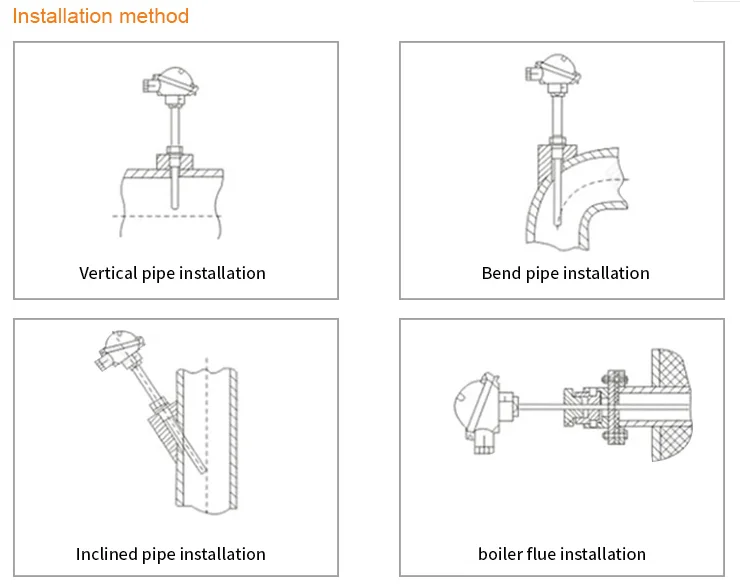 Installation method

Vertical pipe installation

Bend pipe installation

Inclined pipe installation

boiler flue installation