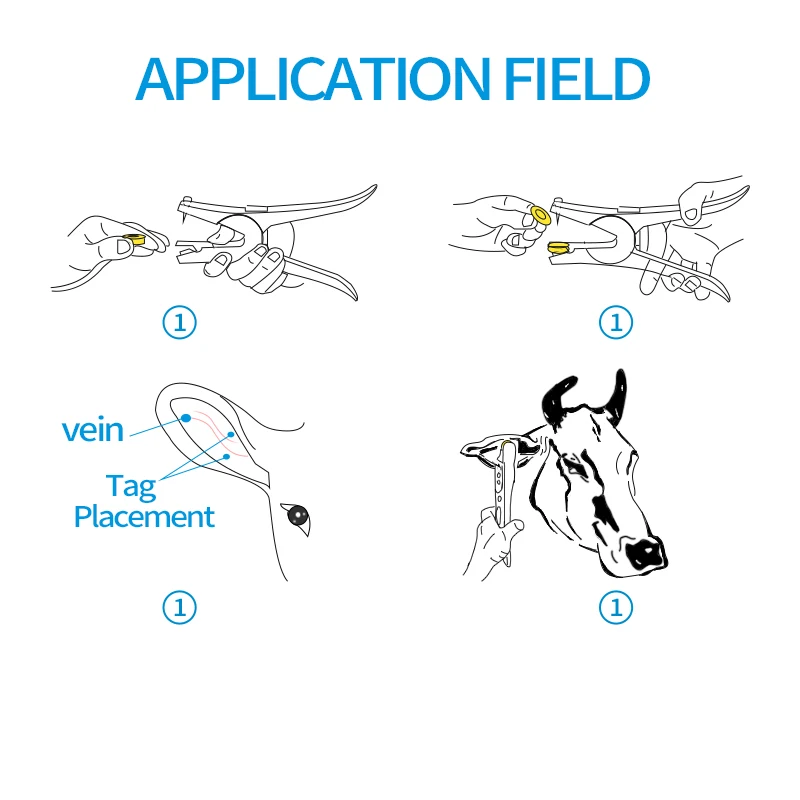 APPLICATION FIELD

①

①

vein

Tag Placement

①

①