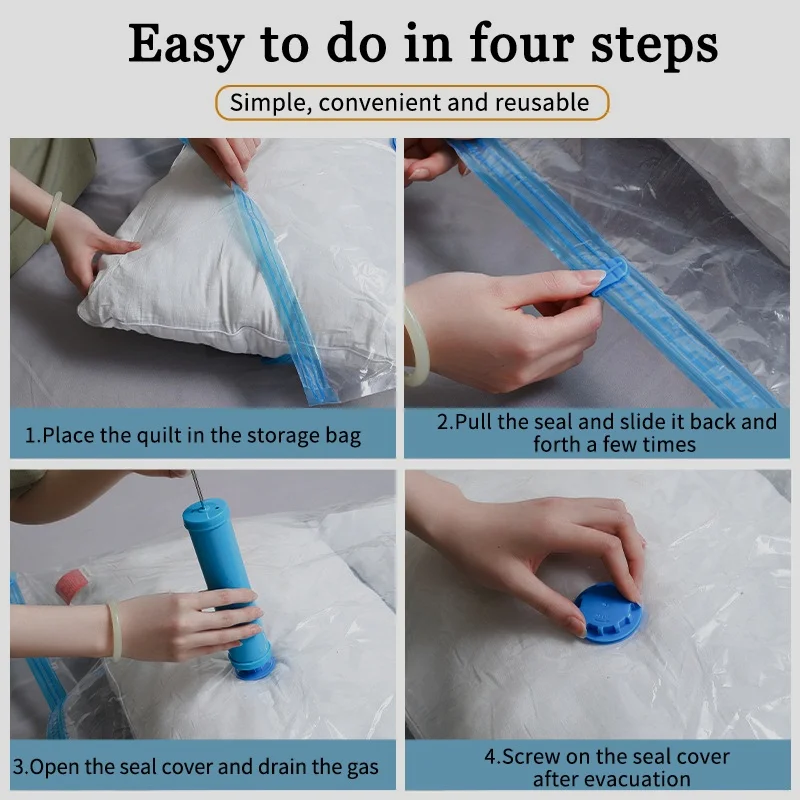 Easy to do in four steps

Simple, convenient and reusable

1.Place the quilt in the storage bag

2.Pull the seal and slide it back and forth a few times

3.Open the seal cover and drain the gas

4.Screw on the seal cover after evacuation