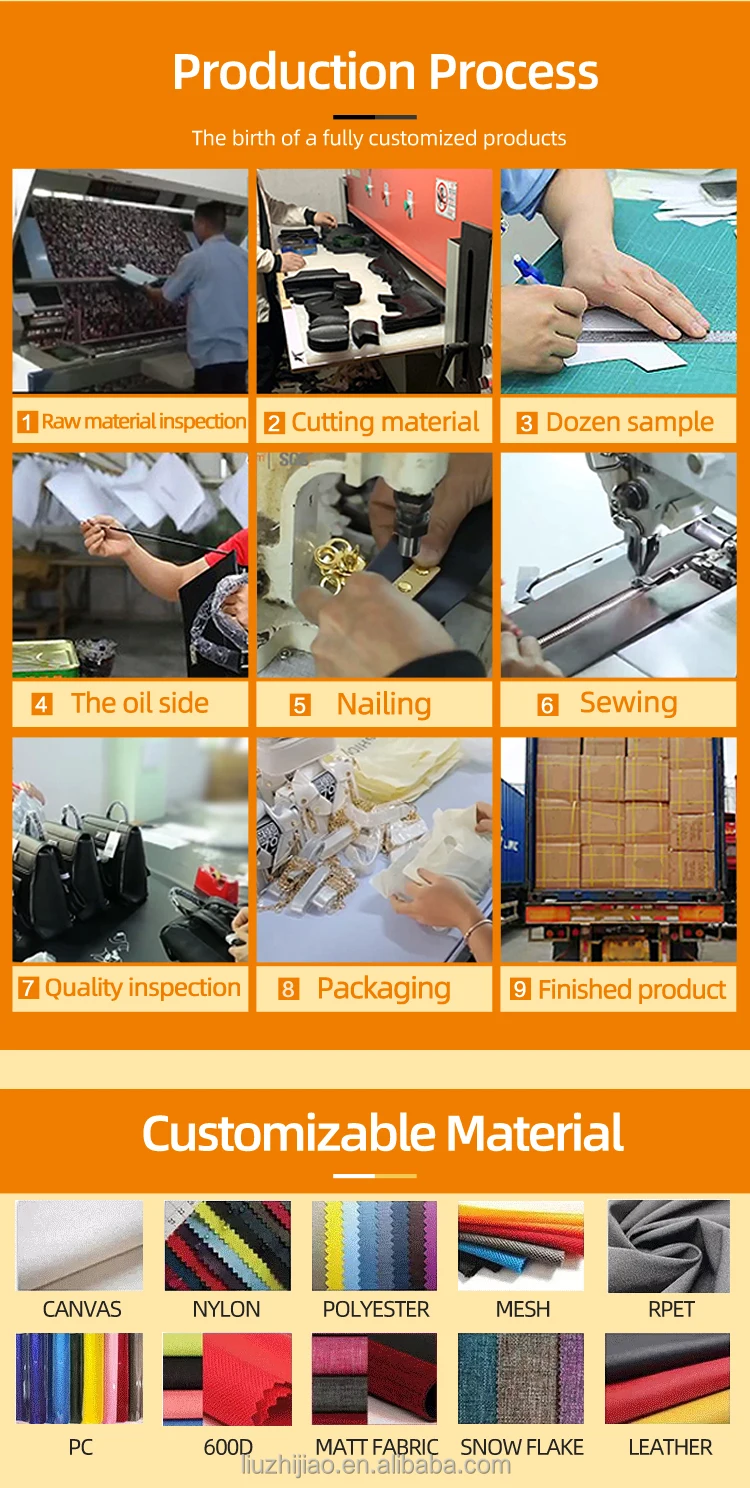 Production Process

The birth of a fully customized products

1 Raw material inspection

2 Cutting material

3 Dozen sample

4 The oil side

5 Nailing

6 Sewing

7 Quality inspection

8 Packaging

9 Finished product

Customizable Material

CANVAS

NYLON

POLYESTER

MESH

RPET

PC

600D

MATT FABRIC

SNOW FLAKE

LEATHER

liuzhijiao.en.alibaba.com