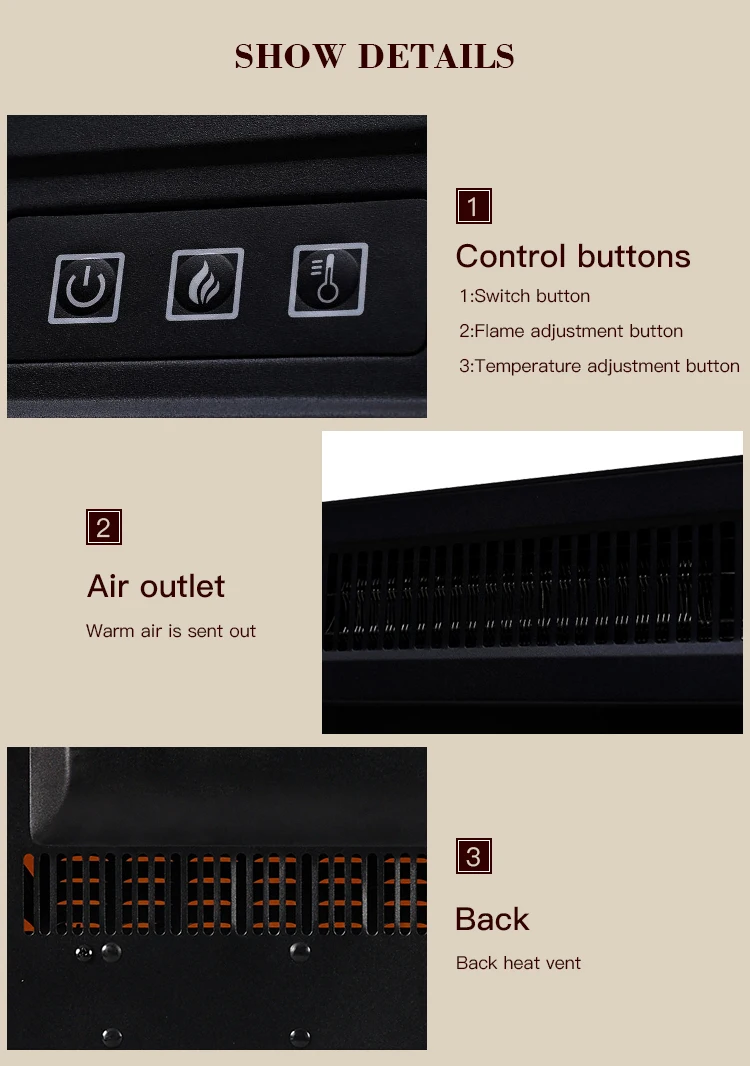 SHOW DETAILS

1

Control buttons

1:Switch button

2:Flame adjustment button

3:Temperature adjustment button

2

Air outlet

Warm air is sent out

3

Back

Back heat vent